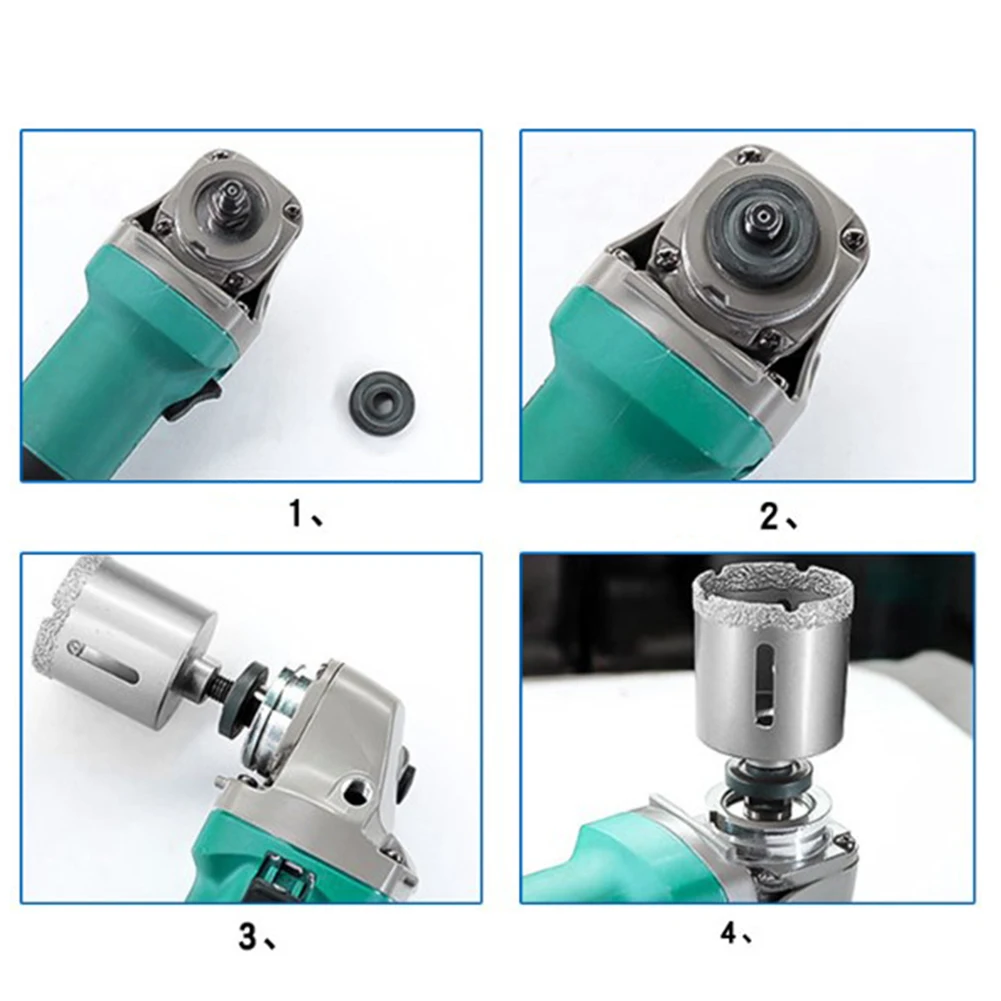 1、

2、

3、

4、