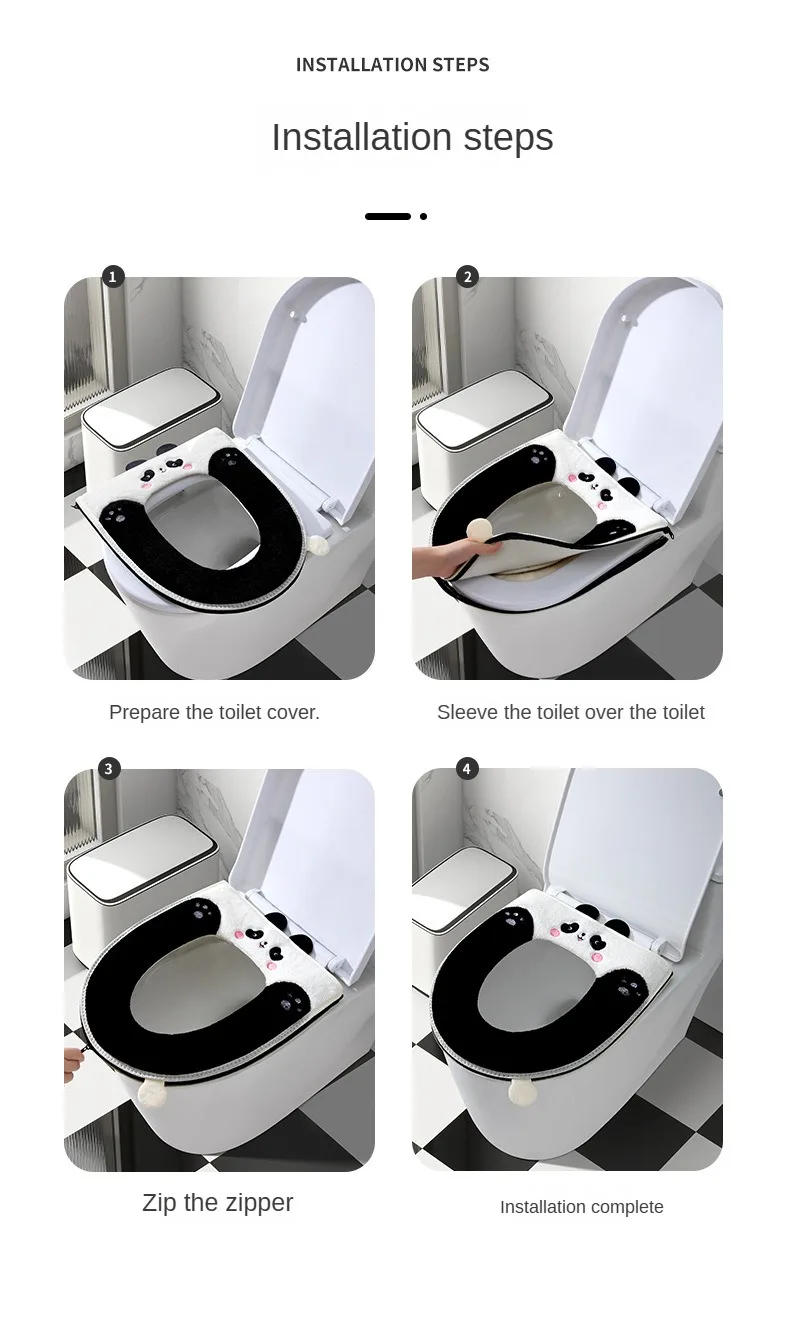 INSTALLATION STEPS

Installation steps

1

Prepare the toilet cover.

2

Sleeve the toilet over the toilet

3

Zip the zipper

4

Installation complete