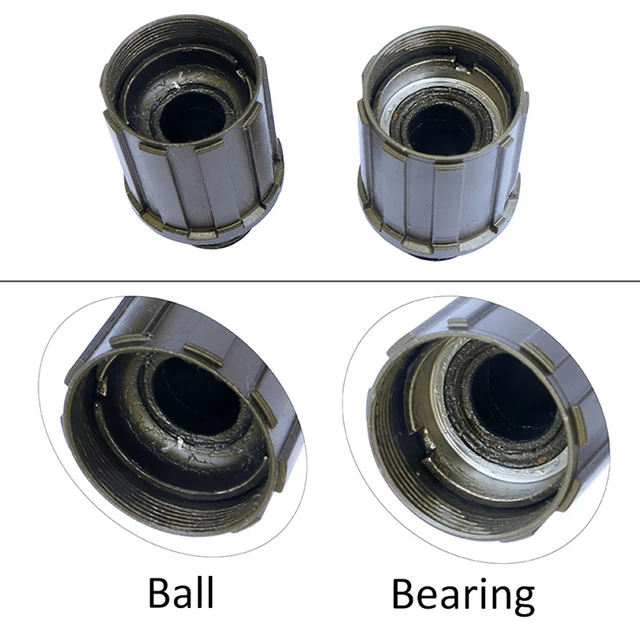 Ball

Bearing