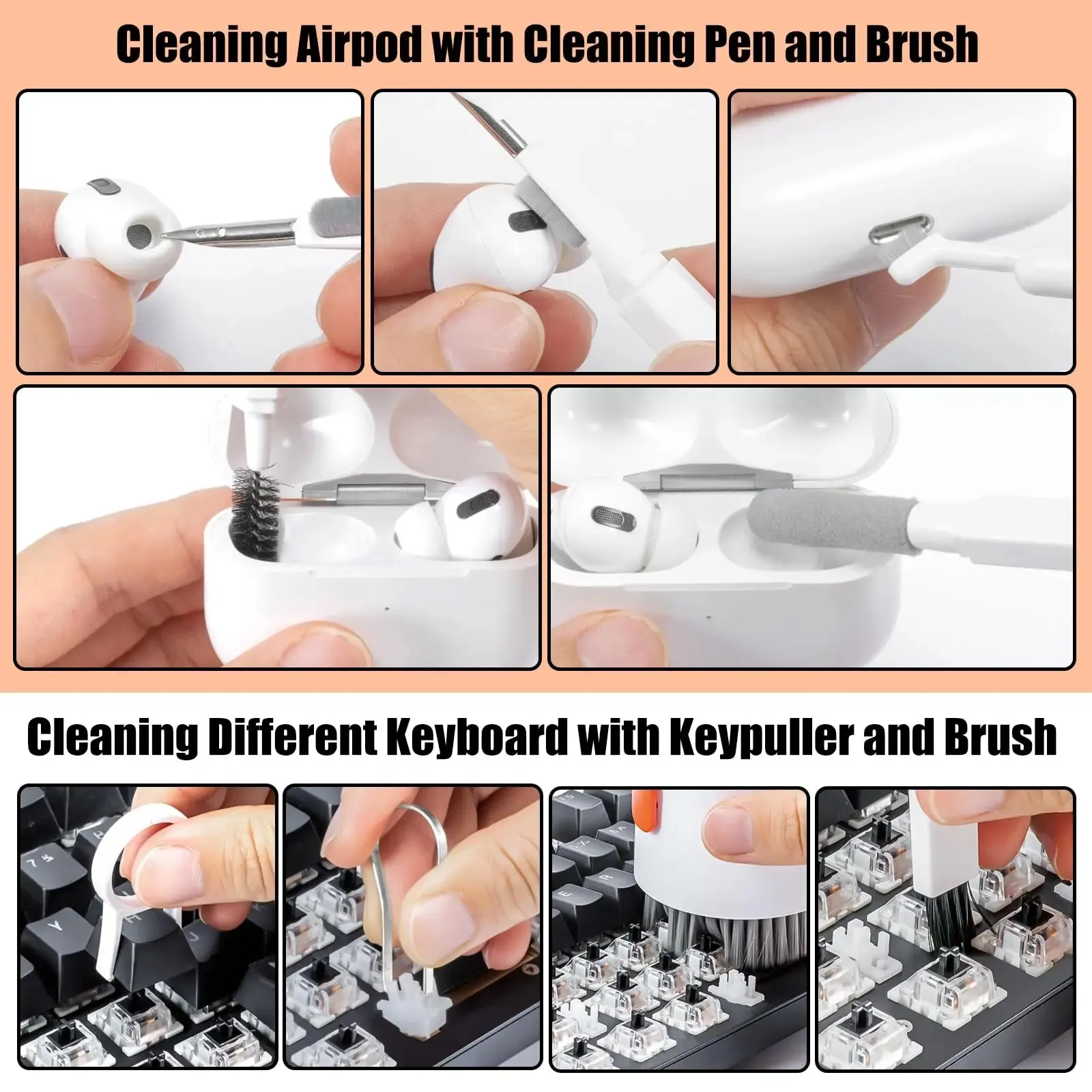 Cleaning Airpod with Cleaning Pen and Brush

Cleaning Different Keyboard with Keypuller and Brush