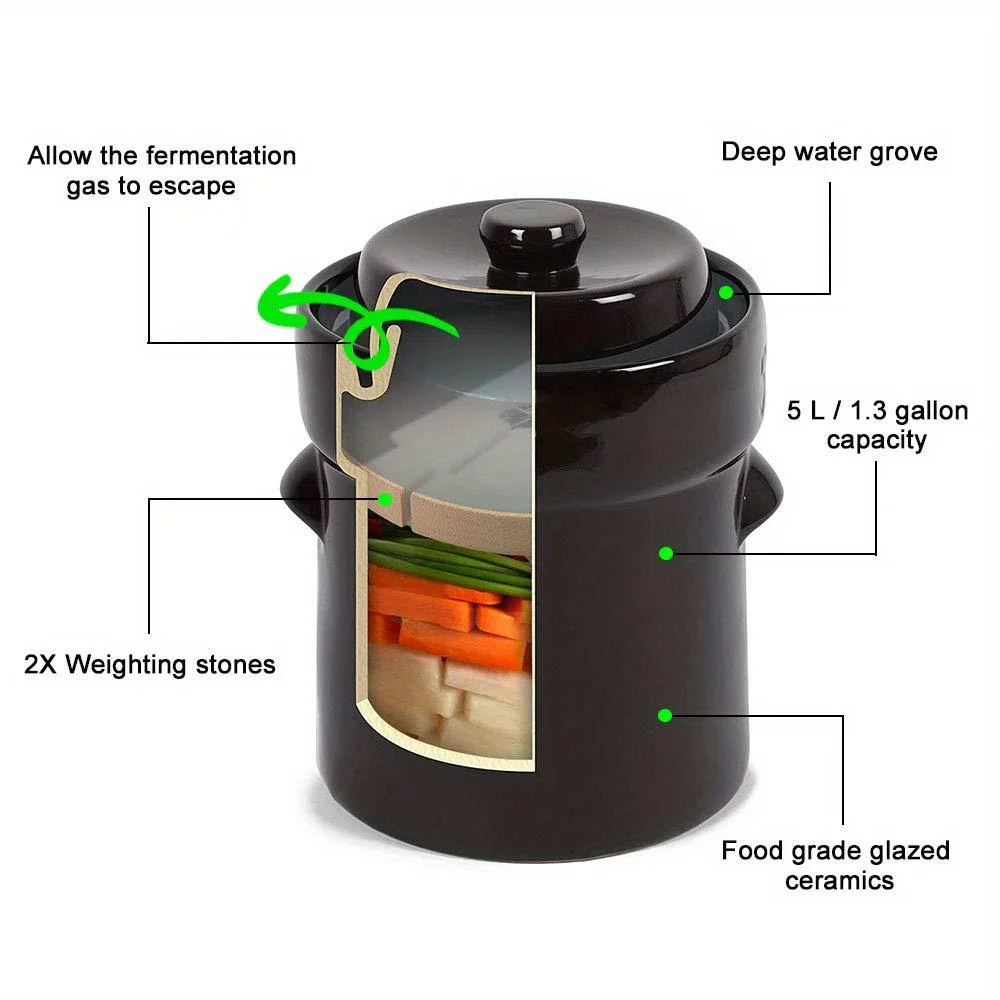 Allow the fermentation gas to escape

Deep water grove

5 L / 1.3 gallon capacity

2X Weighting stones

Food grade glazed ceramics