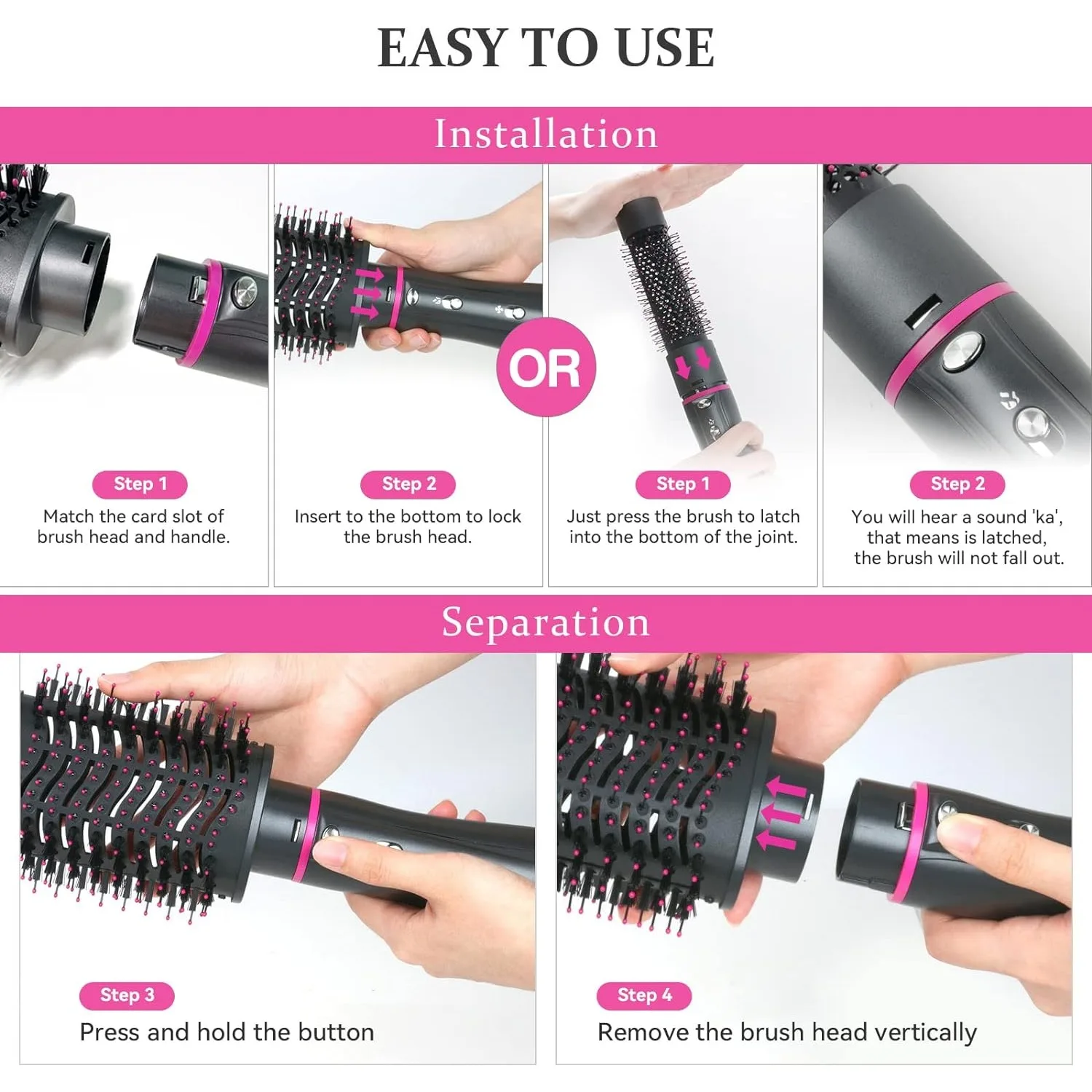 EASY TO USE

Installation

Step 1
Match the card slot of brush head and handle.

Step 2
Insert to the bottom to lock the brush head.

OR

Step 1
Just press the brush to latch into the bottom of the joint.

Step 2
You will hear a sound 'ka', that means is latched, the brush will not fall out.

Separation

Step 3
Press and hold the button

Step 4
Remove the brush head vertically