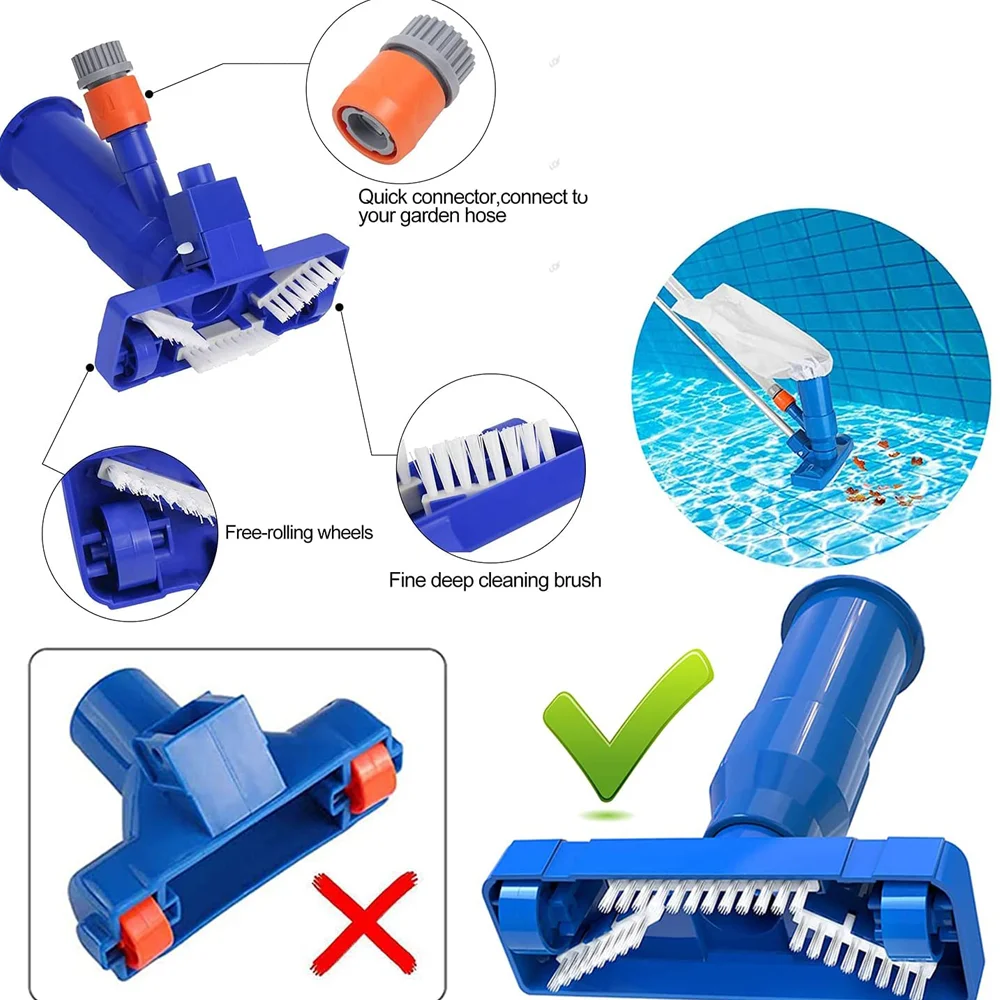 Quick connector,connect to your garden hose

Free-rolling wheels

Fine deep cleaning brush