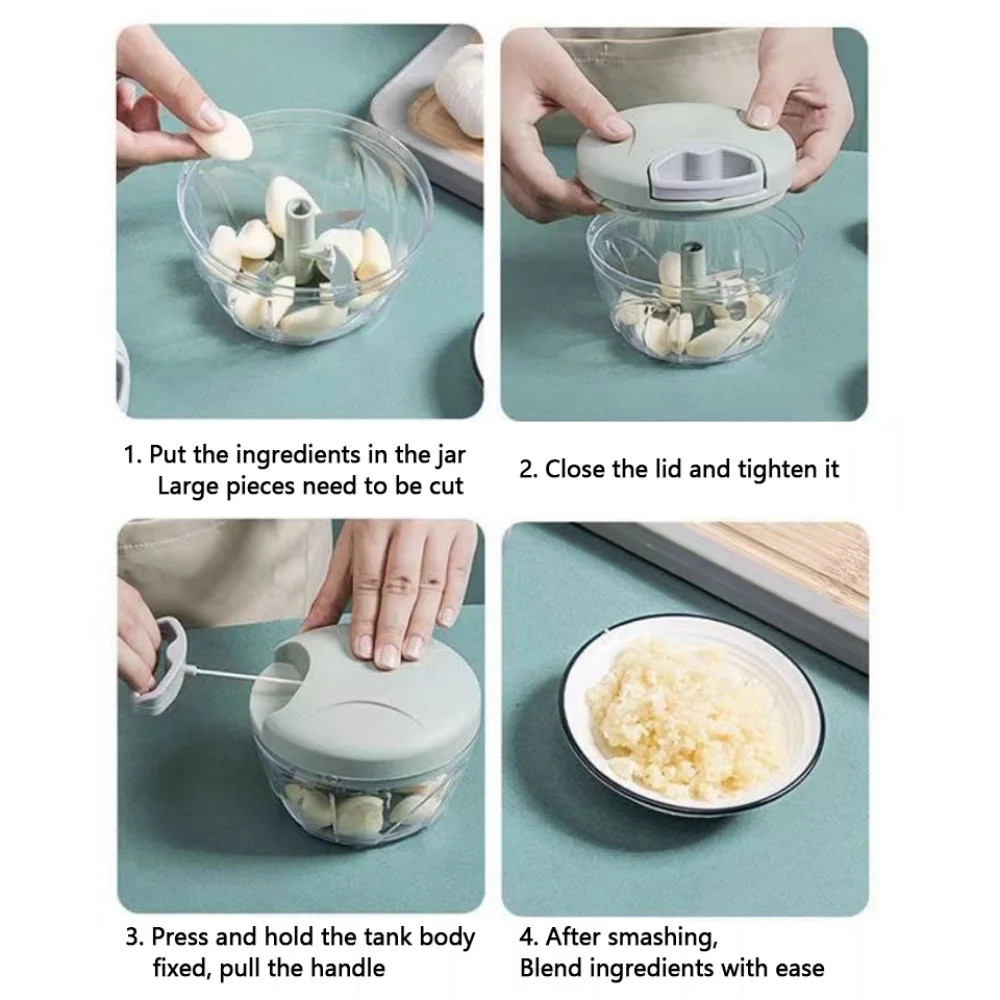 1. Put the ingredients in the jar
Large pieces need to be cut

2. Close the lid and tighten it

3. Press and hold the tank body fixed, pull the handle

4. After smashing,
Blend ingredients with ease