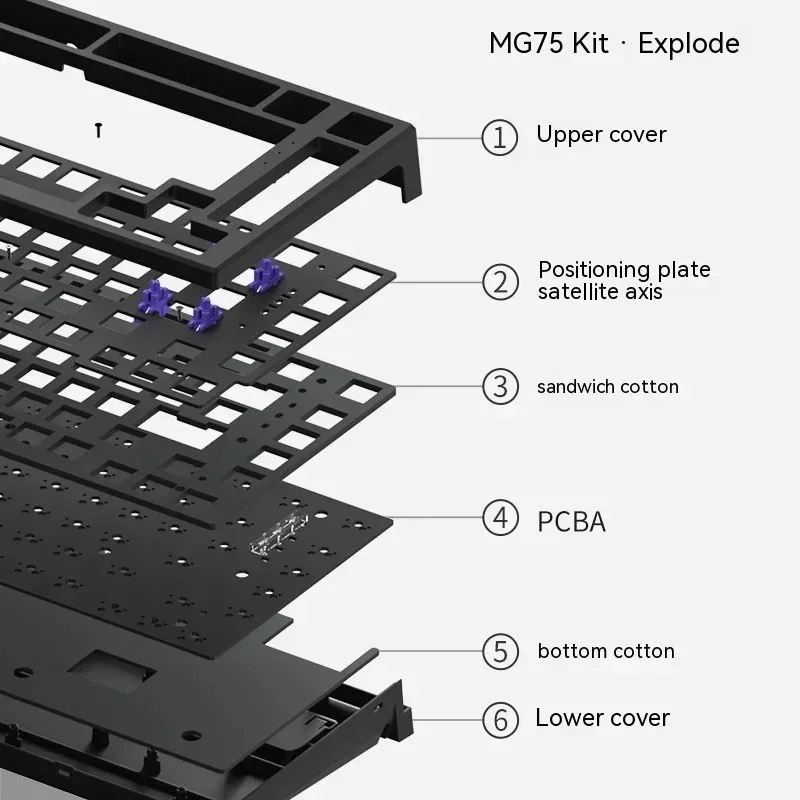 MG75 Kit · Explode

① Upper cover

② Positioning plate satellite axis

③ sandwich cotton

④ PCBA

⑤ bottom cotton

⑥ Lower cover