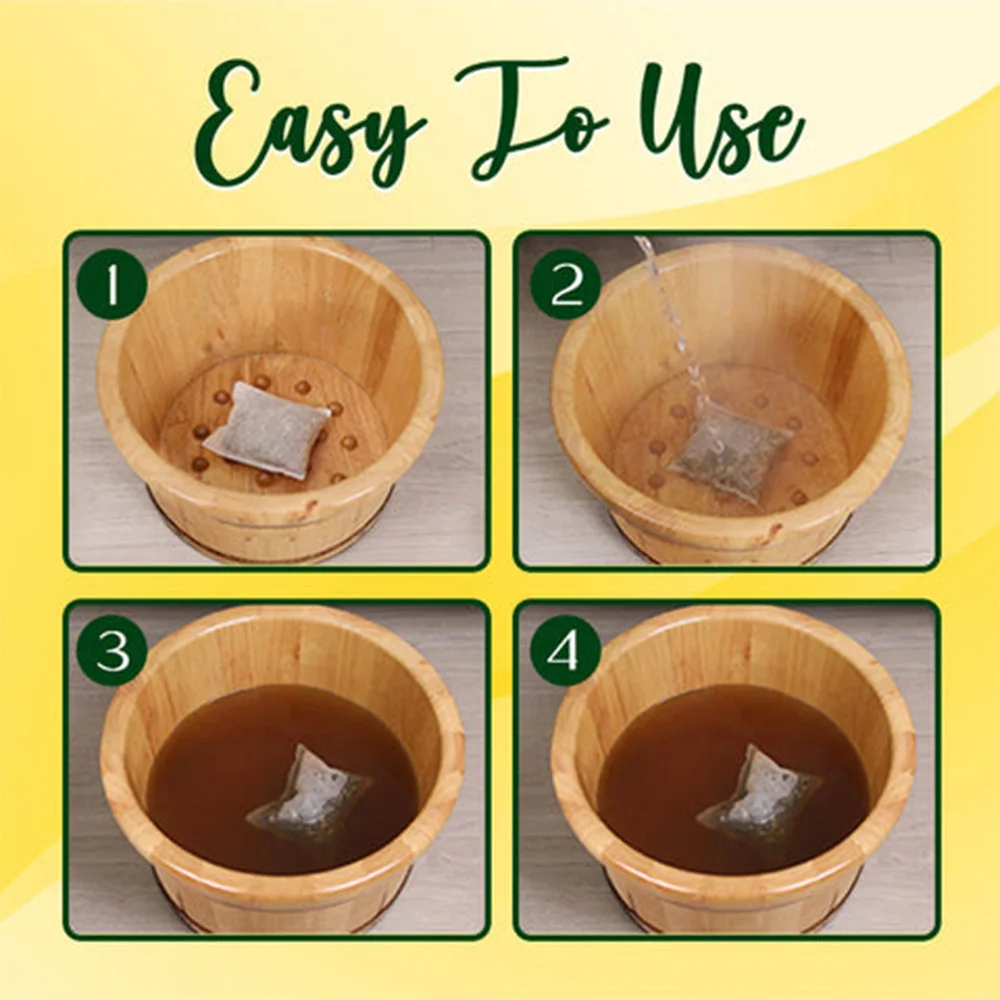 Easy To Use

1

2

3

4