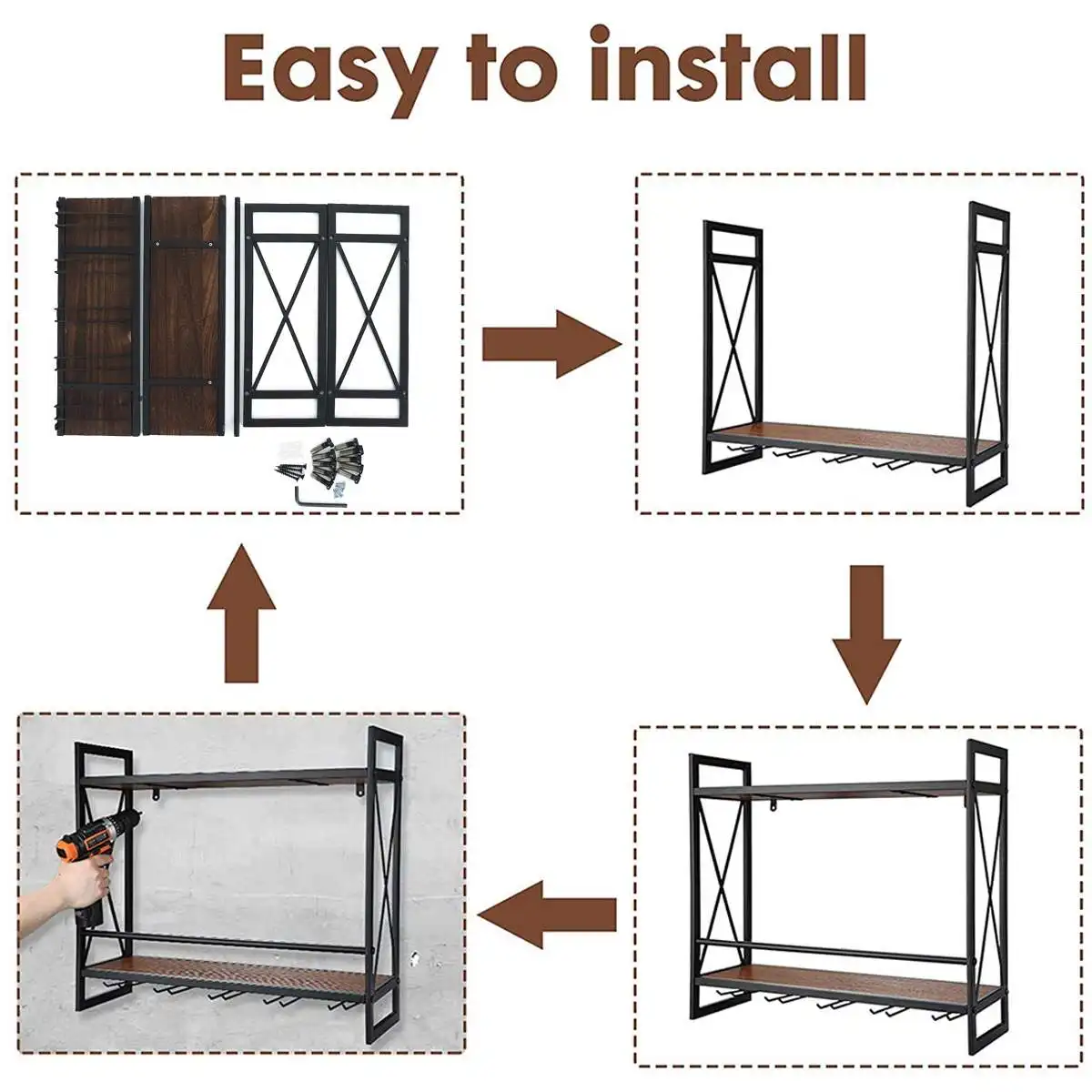 Easy to install