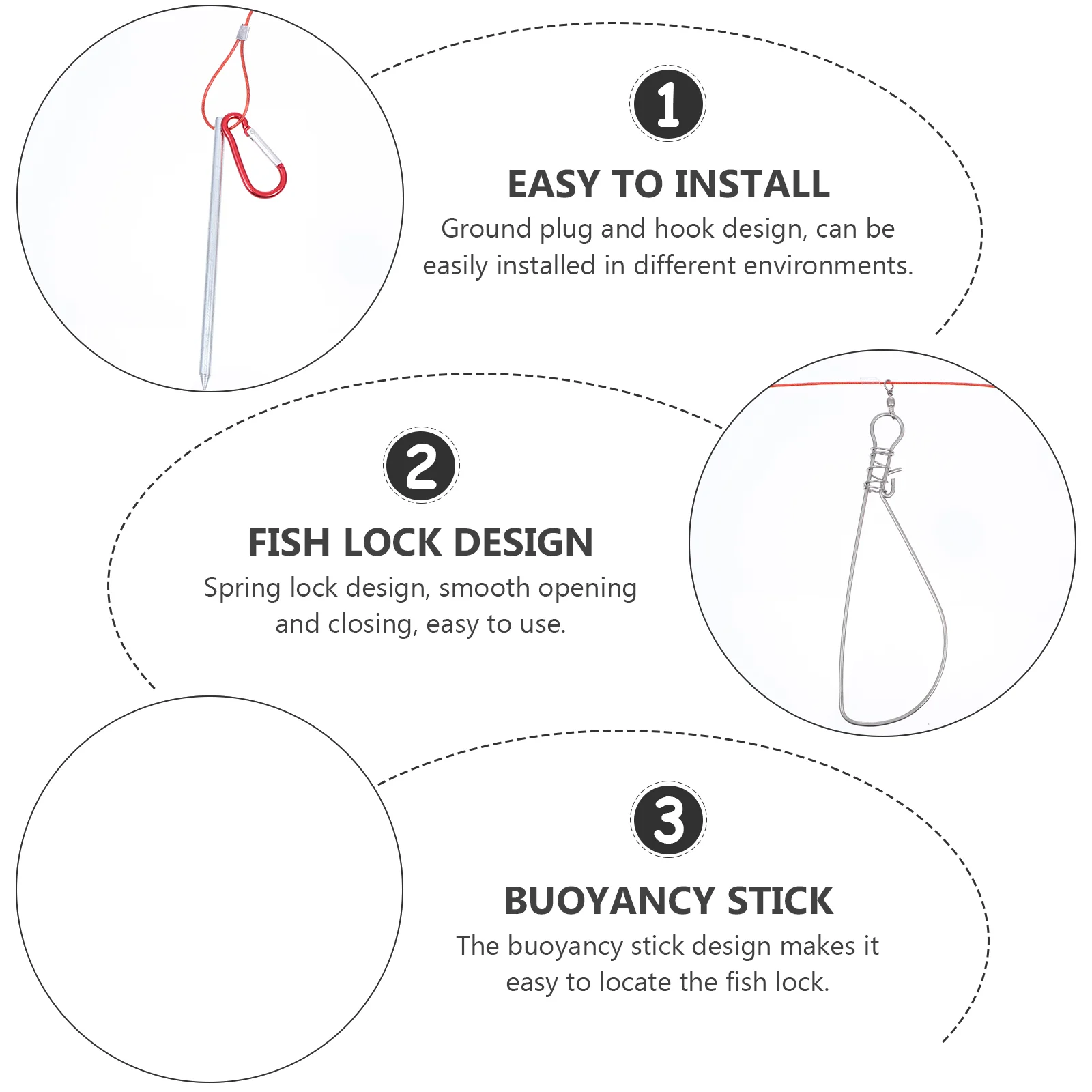 1

EASY TO INSTALL

Ground plug and hook design, can be easily installed in different environments.

2

FISH LOCK DESIGN

Spring lock design, smooth opening and closing, easy to use.

3

BUOYANCY STICK

The buoyancy stick design makes it easy to locate the fish lock.