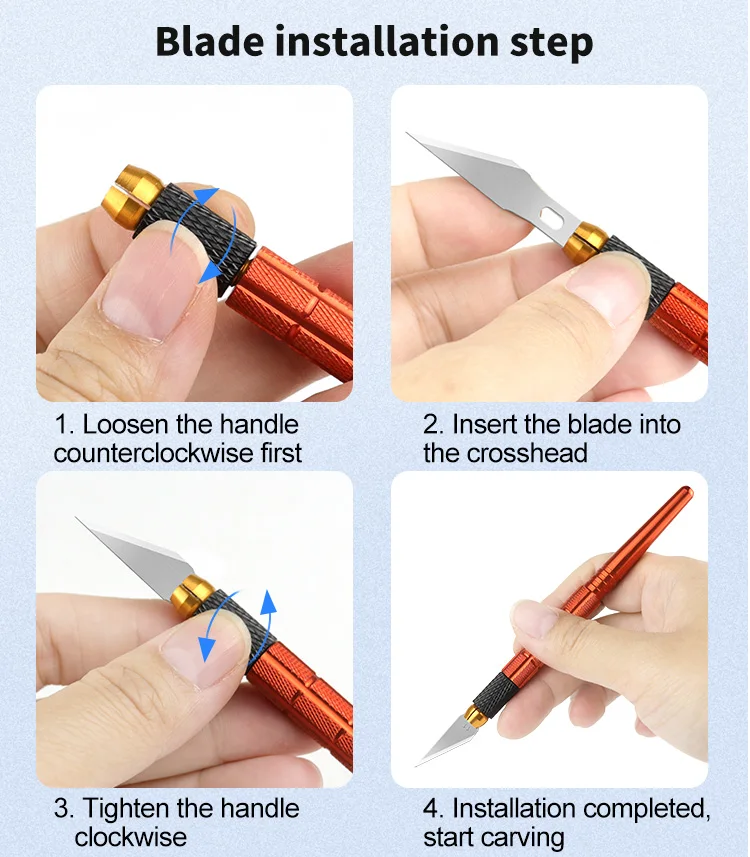 Blade installation step

1. Loosen the handle counterclockwise first

2. Insert the blade into the crosshead

3. Tighten the handle clockwise

4. Installation completed, start carving