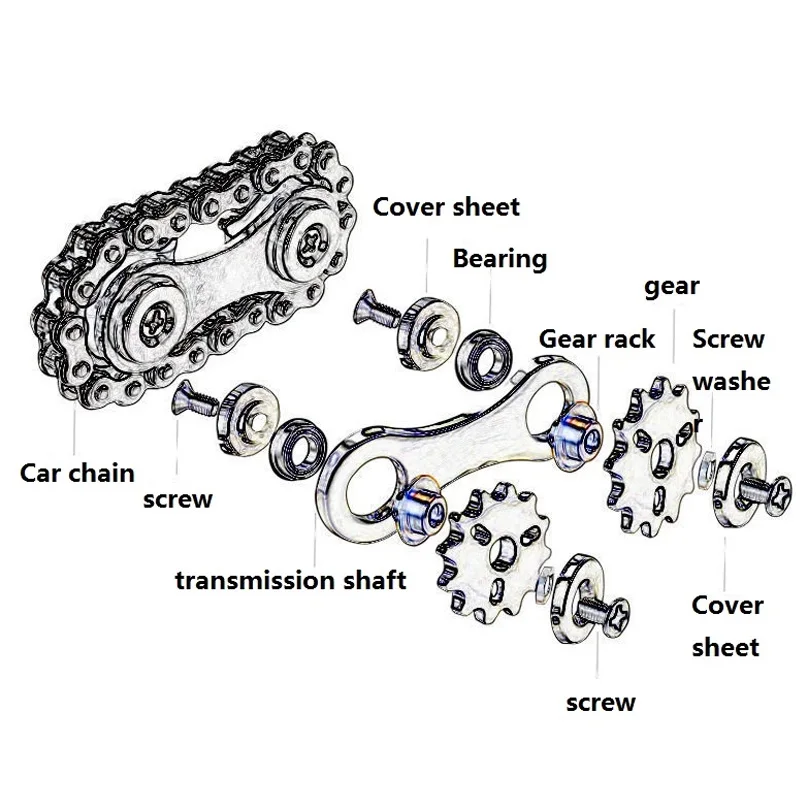 Cover sheet

Bearing

gear

Gear rack

Screw washe r

Car chain

screw

transmission shaft

Cover sheet

screw