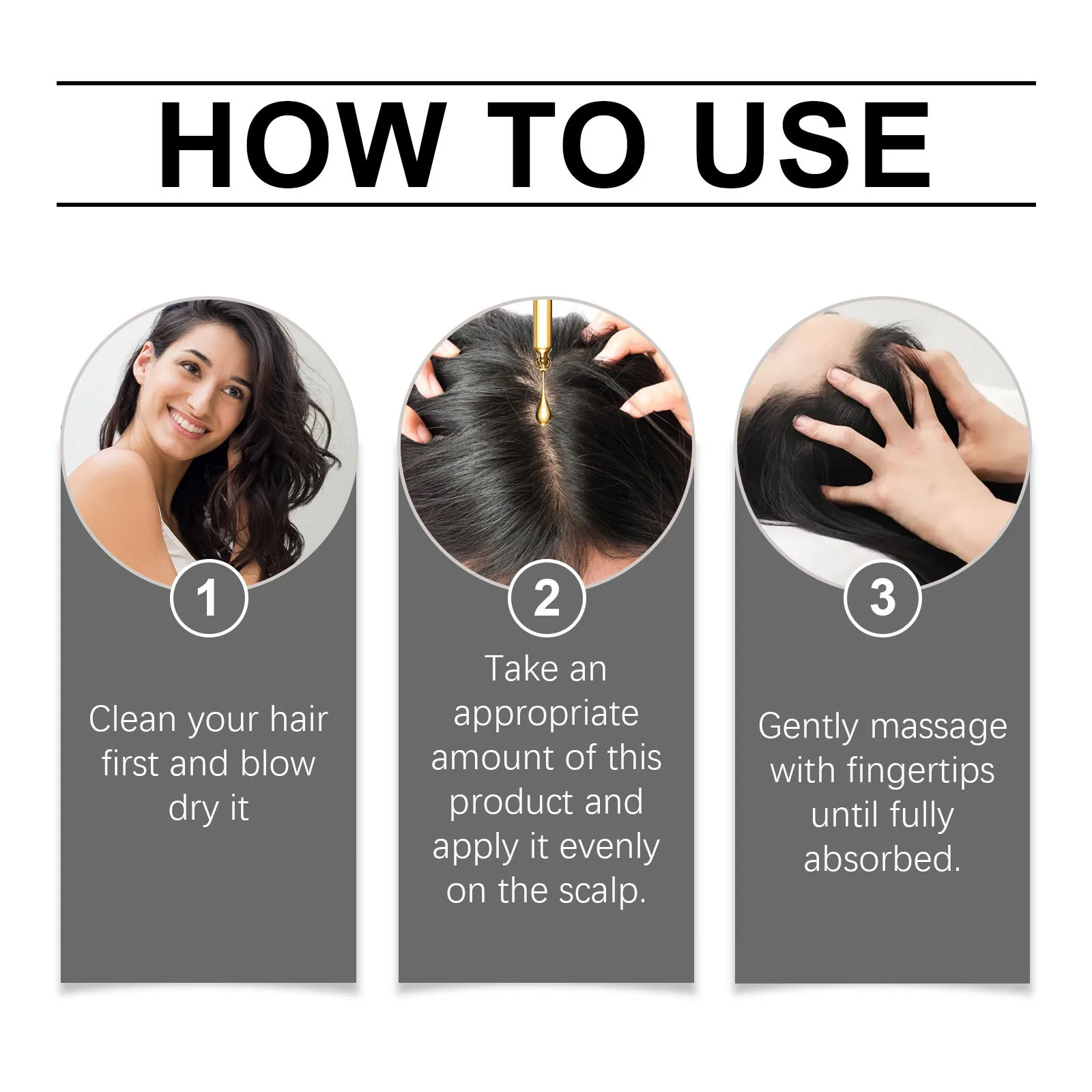 HOW TO USE

1

Clean your hair first and blow dry it

2

Take an appropriate amount of this product and apply it evenly on the scalp.

3

Gently massage with fingertips until fully absorbed.