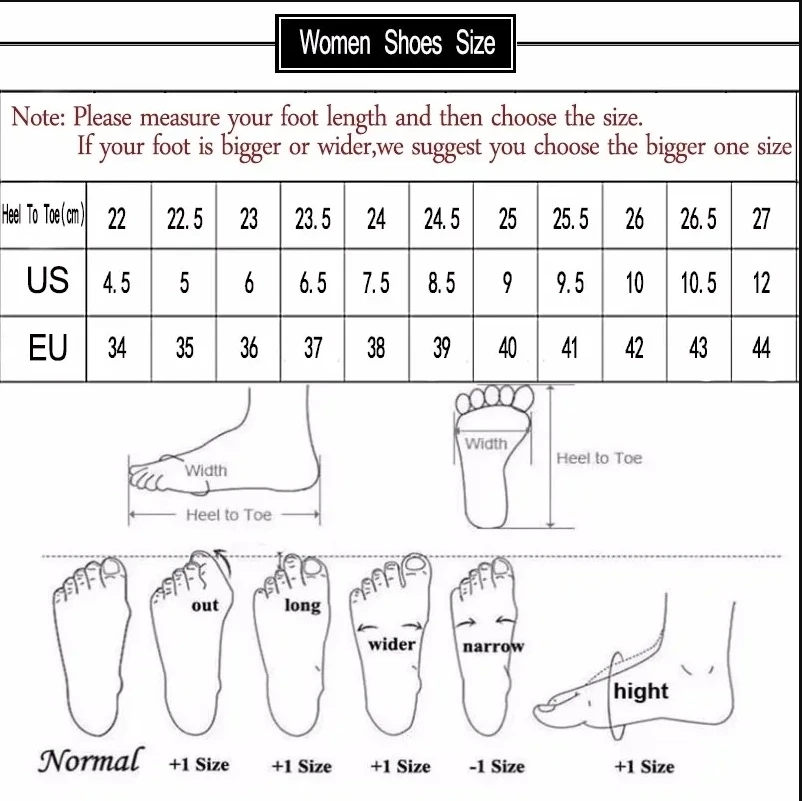 Women Shoes Size

Note: Please measure your foot length and then choose the size.
If your foot is bigger or wider,we suggest you choose the bigger one size

| Heel To Toe(cm) | 22 | 22.5 | 23 | 23.5 | 24 | 24.5 | 25 | 25.5 | 26 | 26.5 | 27 |
|---|---|---|---|---|---|---|---|---|---|---|---|
| US | 4.5 | 5 | 6 | 6.5 | 7.5 | 8.5 | 9 | 9.5 | 10 | 10.5 | 12 |
| EU | 34 | 35 | 36 | 37 | 38 | 39 | 40 | 41 | 42 | 43 | 44 |

Width
Heel to Toe
Width
Heel to Toe

out
long
wider
narrow
hight

Normal
+1 Size
+1 Size
+1 Size
-1 Size
+1 Size