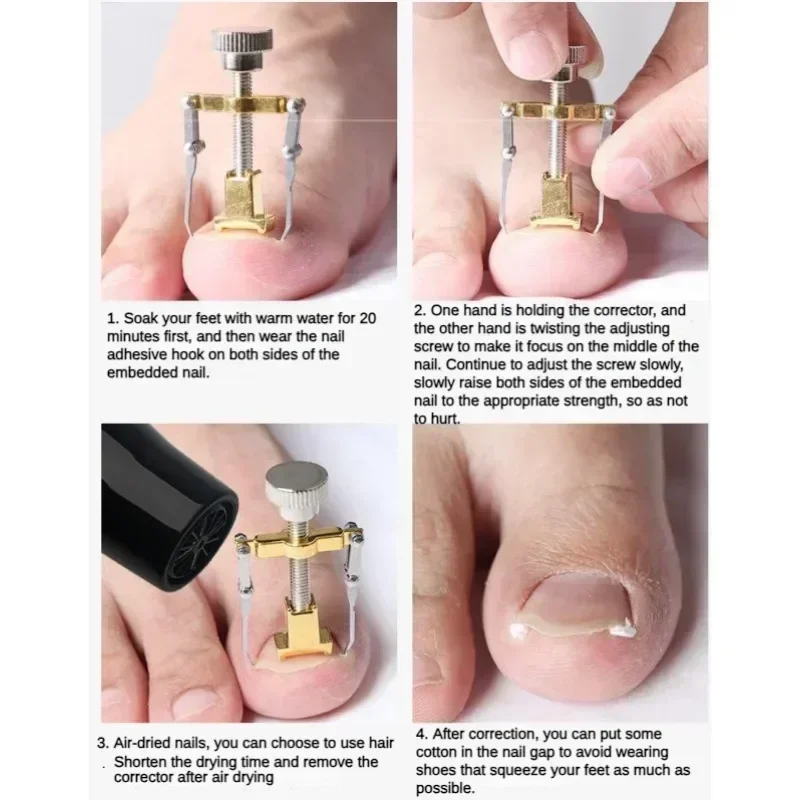 1. Soak your feet with warm water for 20 minutes first, and then wear the nail adhesive hook on both sides of the embedded nail.

2. One hand is holding the corrector, and the other hand is twisting the adjusting screw to make it focus on the middle of the nail. Continue to adjust the screw slowly, slowly raise both sides of the embedded nail to the appropriate strength, so as not to hurt.

3. Air-dried nails, you can choose to use hair . Shorten the drying time and remove the corrector after air drying

4. After correction, you can put some cotton in the nail gap to avoid wearing shoes that squeeze your feet as much as possible.