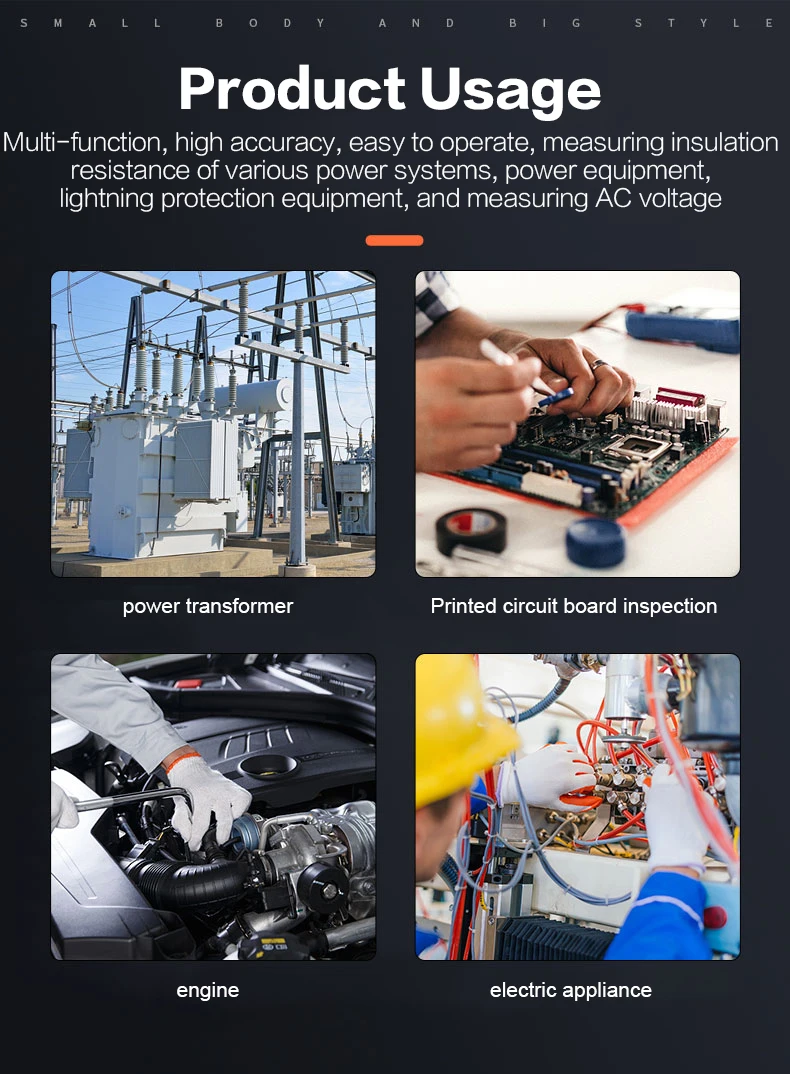 SMALL BODY AND BIG STYLE

Product Usage

Multi-function, high accuracy, easy to operate, measuring insulation resistance of various power systems, power equipment, lightning protection equipment, and measuring AC voltage

power transformer

Printed circuit board inspection

engine

electric appliance