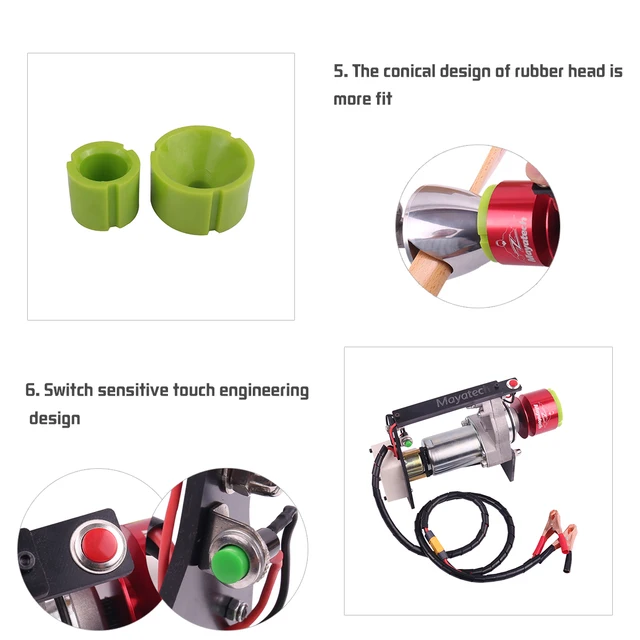 5. The conical design of rubber head is more fit

Mayatech

6. Switch sensitive touch engineering design

Mayatech