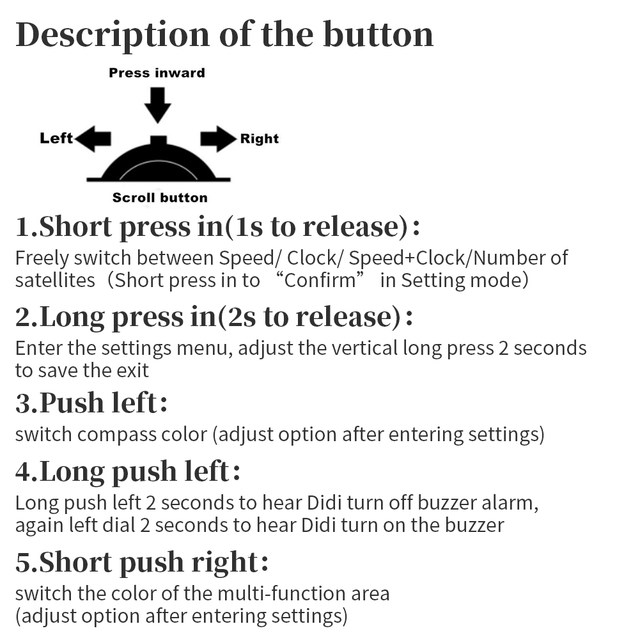 Description of the button

Press inward

Left

Right

Scroll button

1.Short press in(1s to release):
Freely switch between Speed/ Clock/ Speed+Clock/Number of satellites（Short press in to “Confirm” in Setting mode)

2.Long press in(2s to release):
Enter the settings menu, adjust the vertical long press 2 seconds to save the exit

3.Push left:
switch compass color (adjust option after entering settings)

4.Long push left:
Long push left 2 seconds to hear Didi turn off buzzer alarm, again left dial 2 seconds to hear Didi turn on the buzzer

5.Short push right:
switch the color of the multi-function area (adjust option after entering settings)