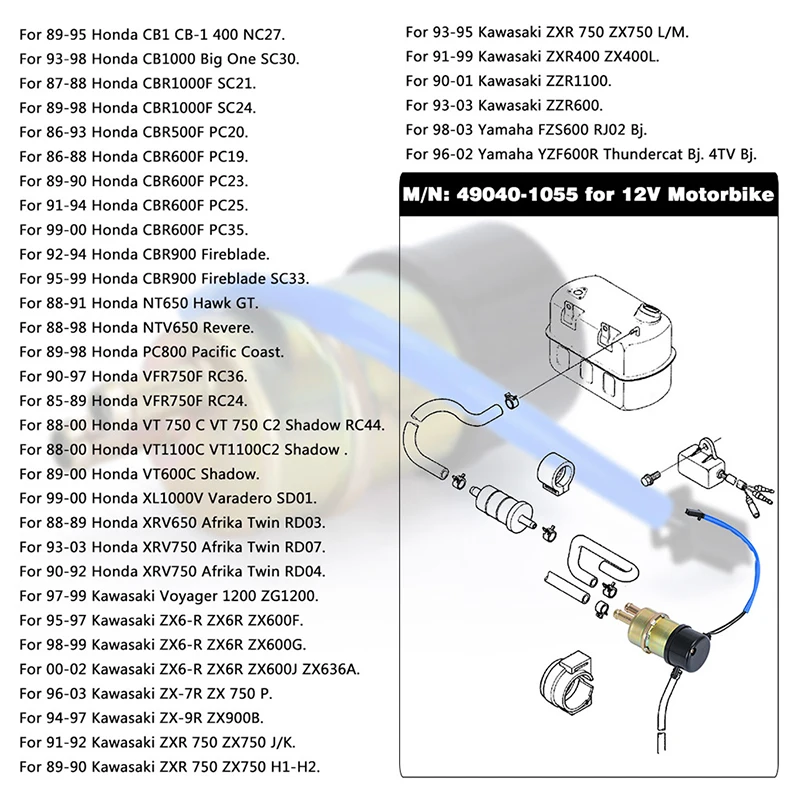 For 89-95 Honda CB1 CB-1 400 NC27.
For 93-98 Honda CB1000 Big One SC30.
For 87-88 Honda CBR1000F SC21.
For 89-98 Honda CBR1000F SC24.
For 86-93 Honda CBR500F PC20.
For 86-88 Honda CBR600F PC19.
For 89-90 Honda CBR600F PC23.
For 91-94 Honda CBR600F PC25.
For 99-00 Honda CBR600F PC35.
For 92-94 Honda CBR900 Fireblade.
For 95-99 Honda CBR900 Fireblade SC33.
For 88-91 Honda NT650 Hawk GT.
For 88-98 Honda NTV650 Revere.
For 89-98 Honda PC800 Pacific Coast.
For 90-97 Honda VFR750F RC36.
For 85-89 Honda VFR750F RC24.
For 88-00 Honda VT 750 C VT 750 C2 Shadow RC44.
For 88-00 Honda VT1100C VT1100C2 Shadow .
For 89-00 Honda VT600C Shadow.
For 99-00 Honda XL1000V Varadero SD01.
For 88-89 Honda XRV650 Afrika Twin RD03.
For 93-03 Honda XRV750 Afrika Twin RD07.
For 90-92 Honda XRV750 Afrika Twin RD04.
For 97-99 Kawasaki Voyager 1200 ZG1200.
For 95-97 Kawasaki ZX6-R ZX6R ZX600F.
For 98-99 Kawasaki ZX6-R ZX6R ZX600G.
For 00-02 Kawasaki ZX6-R ZX6R ZX600J ZX636A.
For 96-03 Kawasaki ZX-7R ZX 750 P.
For 94-97 Kawasaki ZX-9R ZX900B.
For 91-92 Kawasaki ZXR 750 ZX750 J/K.
For 89-90 Kawasaki ZXR 750 ZX750 H1-H2.
For 93-95 Kawasaki ZXR 750 ZX750 L/M.
For 91-99 Kawasaki ZXR400 ZX400L.
For 90-01 Kawasaki ZZR1100.
For 93-03 Kawasaki ZZR600.
For 98-03 Yamaha FZS600 RJ02 Bj.
For 96-02 Yamaha YZF600R Thundercat Bj. 4TV Bj.

M/N: 49040-1055 for 12V Motorbike