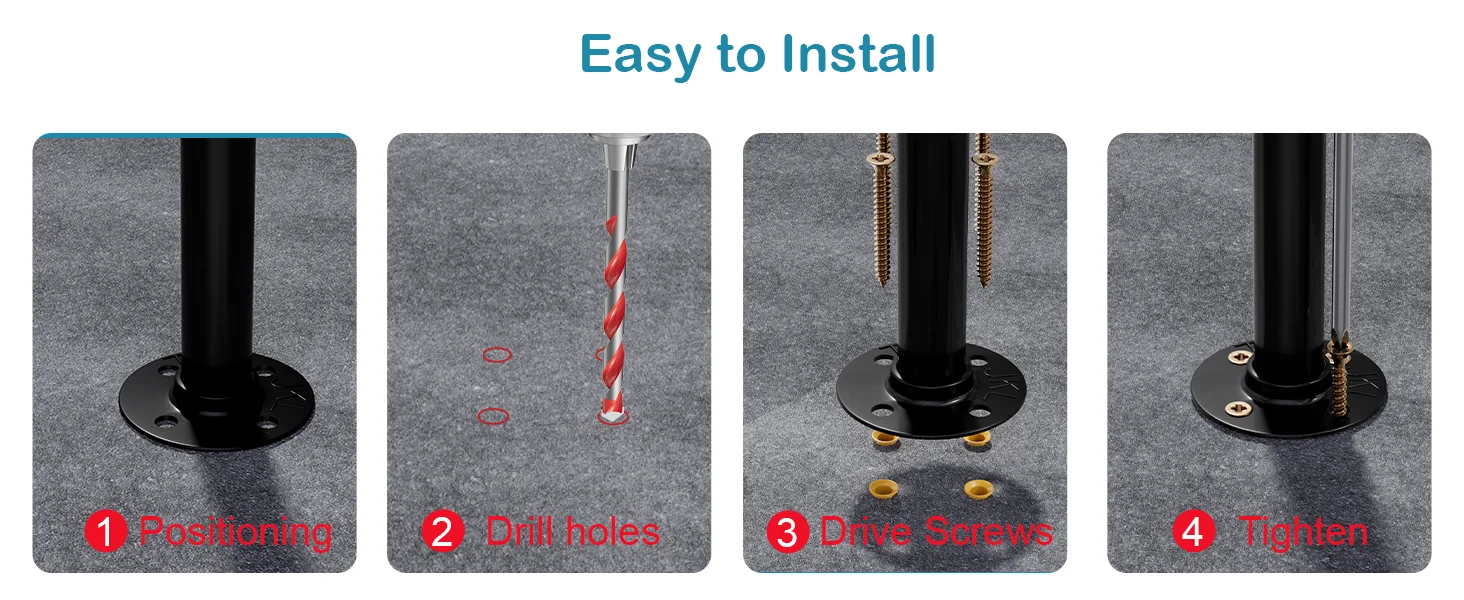 Easy to Install

1 Positioning

2 Drill holes

3 Drive Screws

4 Tighten