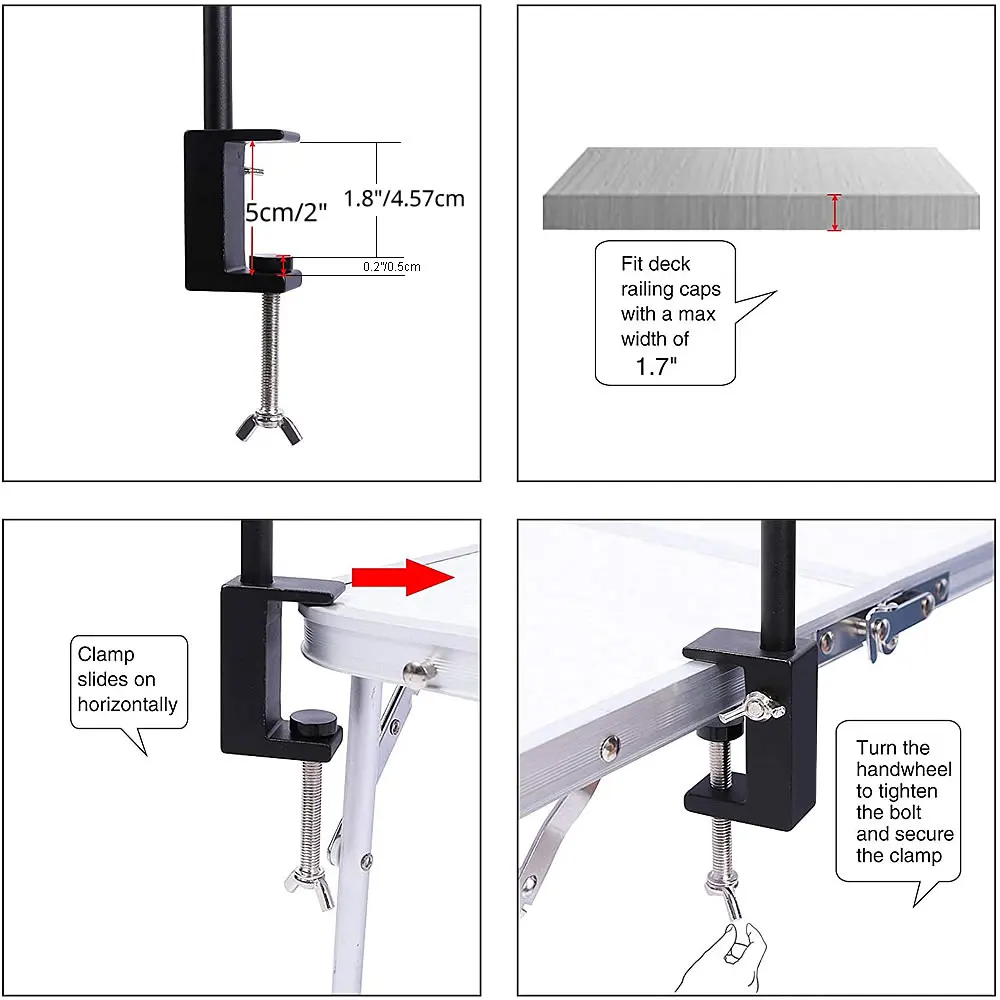 5cm/2"

1.8"/4.57cm

0.2"/0.5cm

Fit deck railing caps with a max width of 1.7"

Clamp slides on horizontally

Turn the handwheel to tighten the bolt and secure the clamp