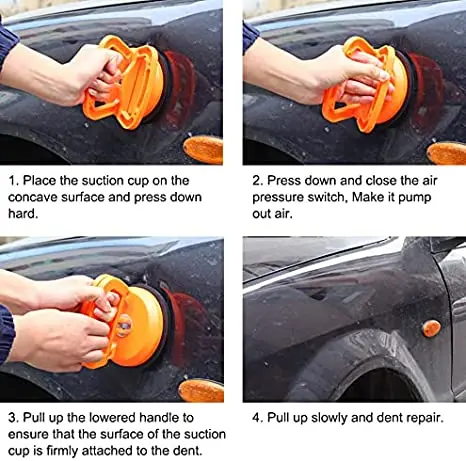 1. Place the suction cup on the concave surface and press down hard.

2. Press down and close the air pressure switch, Make it pump out air.

3. Pull up the lowered handle to ensure that the surface of the suction cup is firmly attached to the dent.

4. Pull up slowly and dent repair.