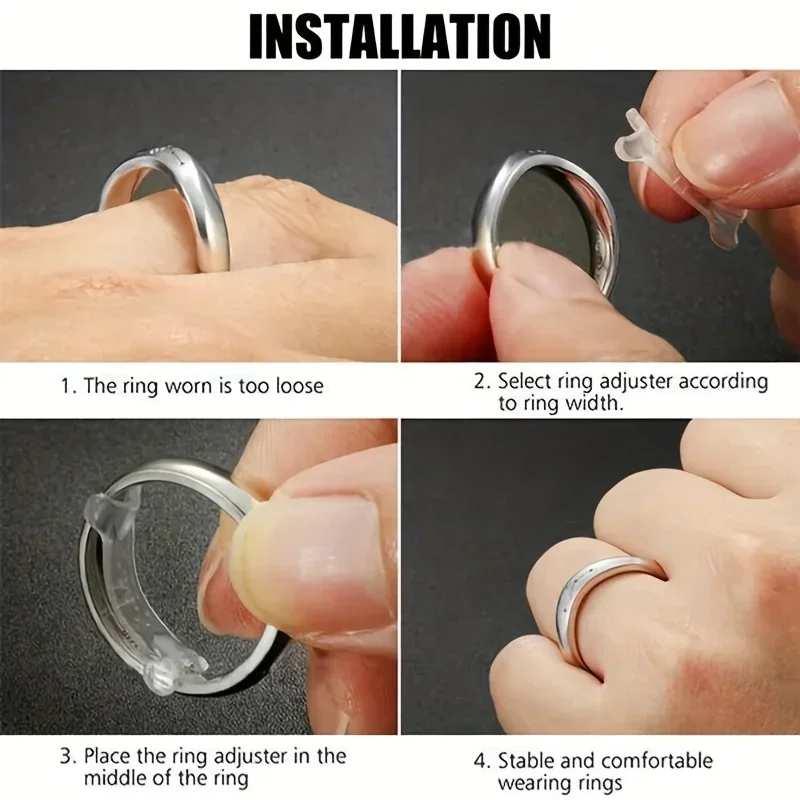 INSTALLATION

1. The ring worn is too loose

2. Select ring adjuster according to ring width.

3. Place the ring adjuster in the middle of the ring

4. Stable and comfortable wearing rings