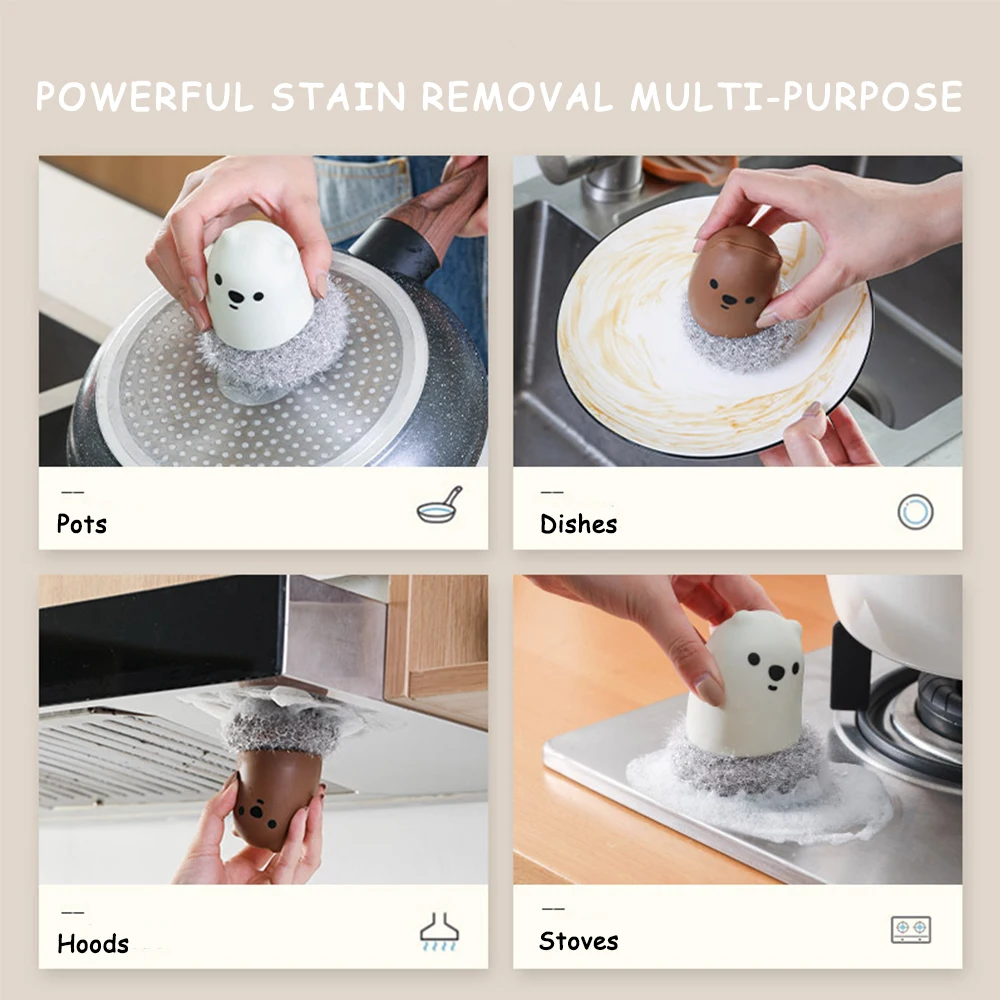 POWERFUL STAIN REMOVAL MULTI-PURPOSE

Pots

Dishes

Hoods

Stoves