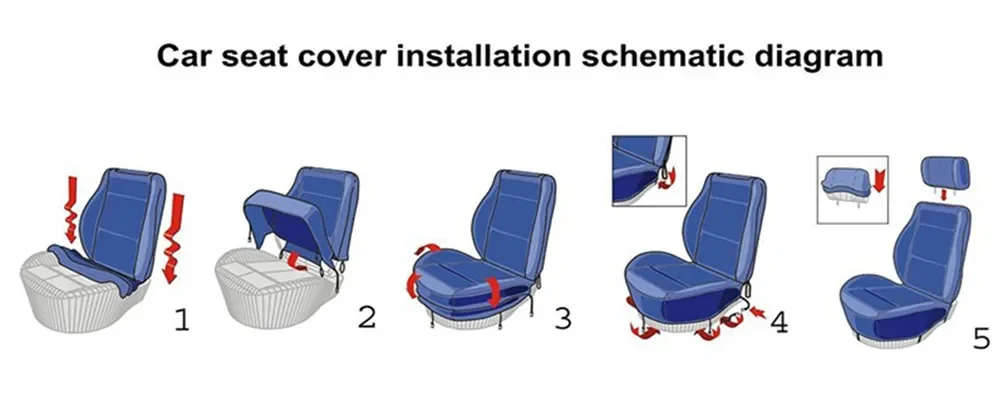 Car seat cover installation schematic diagram

1

2

3

4

5