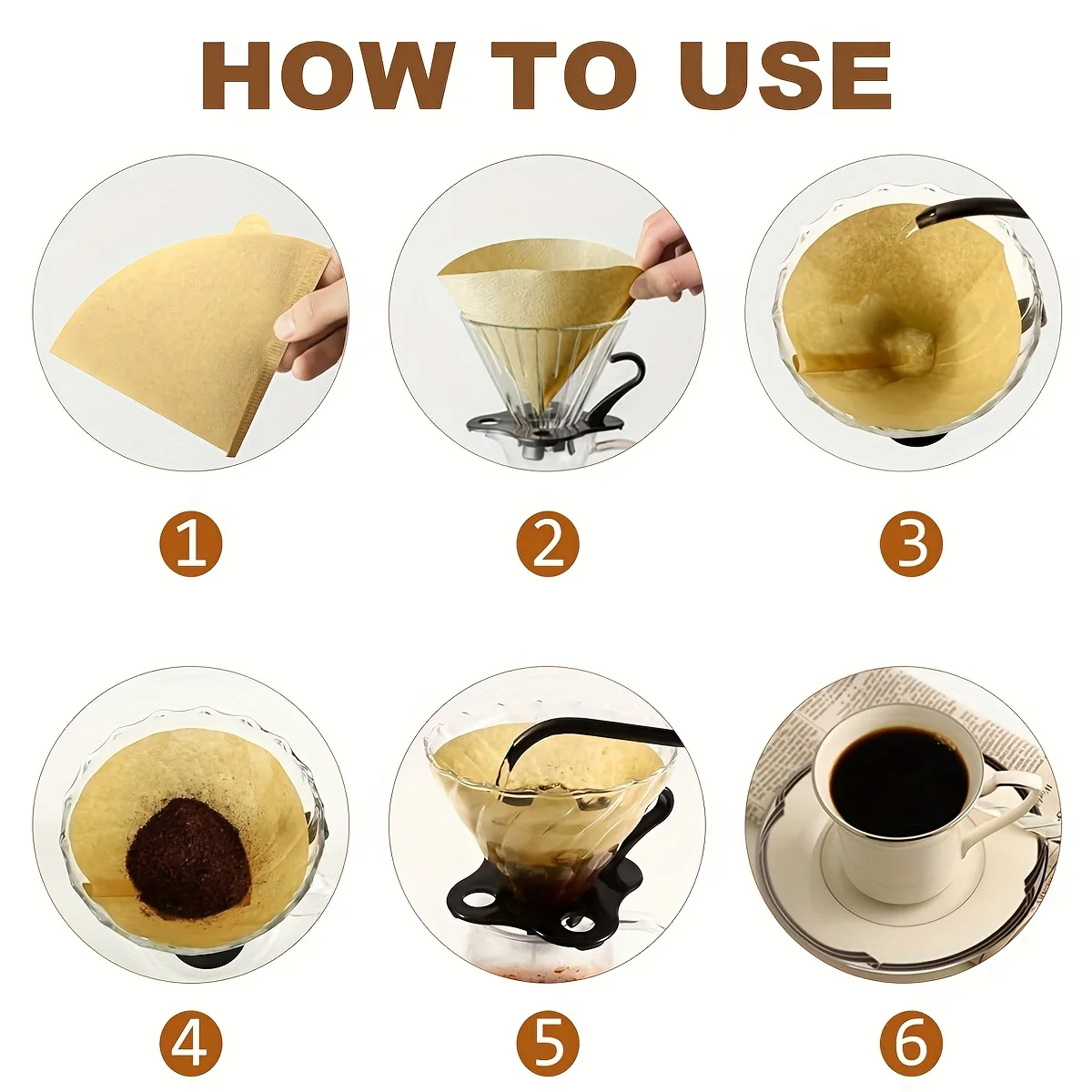 HOW TO USE

1

2

3

4

5

6