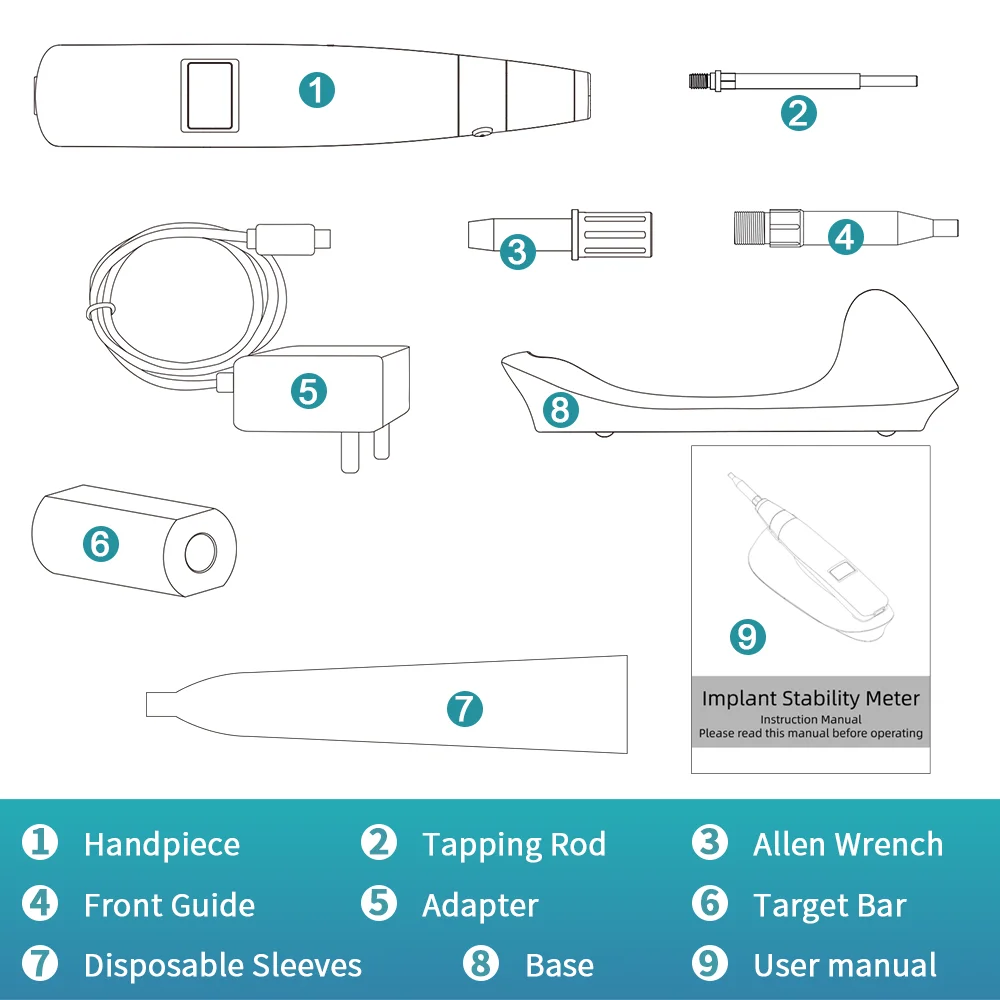 1
2
3
4
5
8
6
9
Implant Stability Meter
Instruction Manual
Please read this manual before operating
7

1 Handpiece
2 Tapping Rod
3 Allen Wrench
4 Front Guide
5 Adapter
6 Target Bar
7 Disposable Sleeves
8 Base
9 User manual