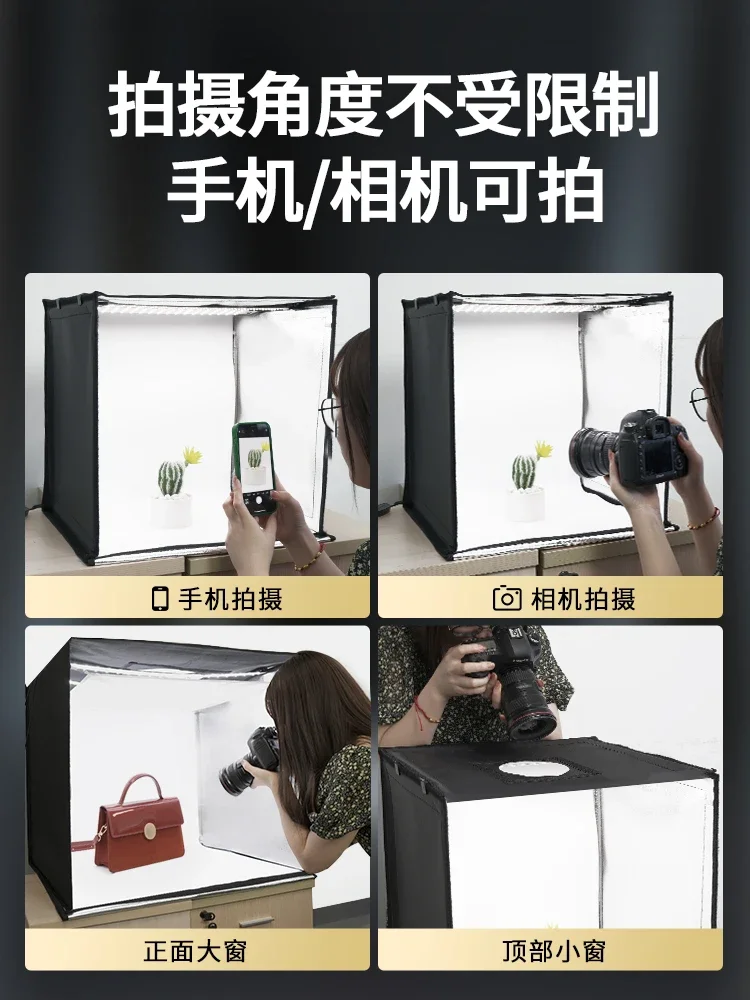 拍摄角度不受限制
手机/相机可拍

手机拍摄

相机拍摄

正面大窗

顶部小窗