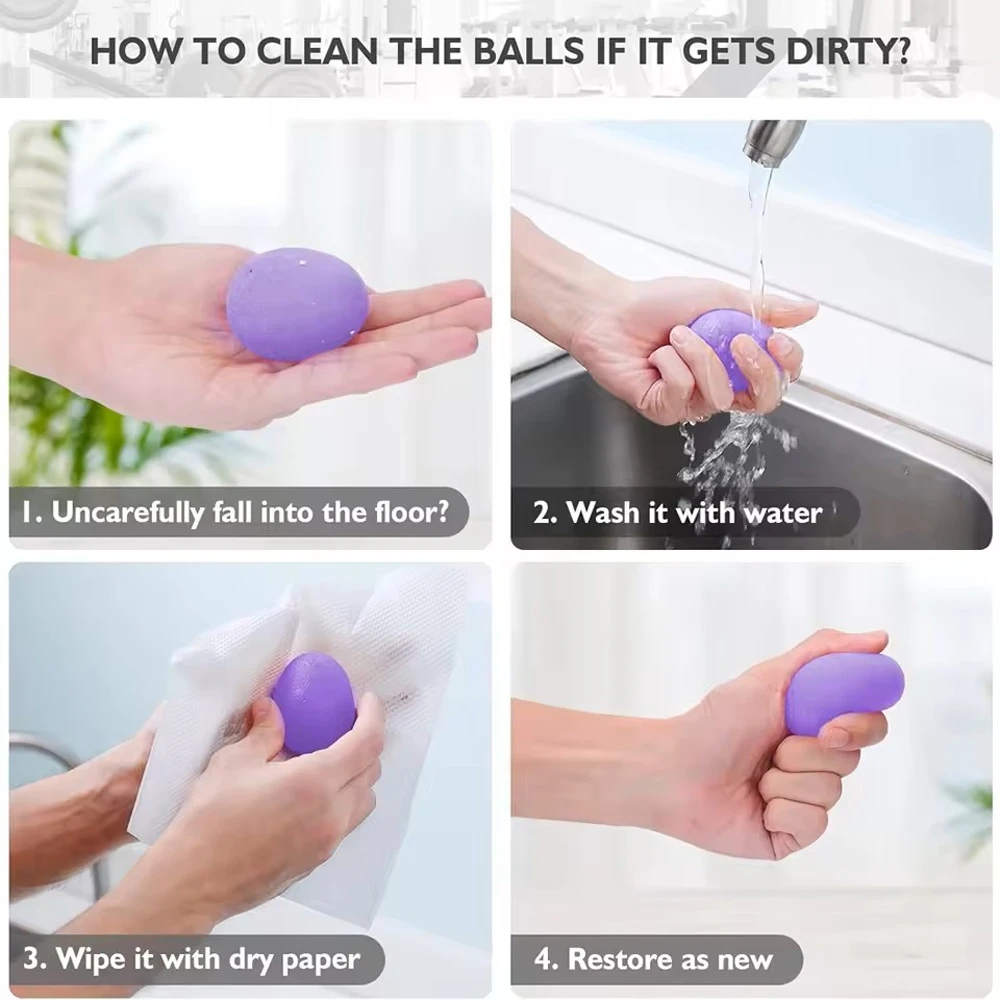 HOW TO CLEAN THE BALLS IF IT GETS DIRTY?

1. Uncarefully fall into the floor?

2. Wash it with water

3. Wipe it with dry paper

4. Restore as new