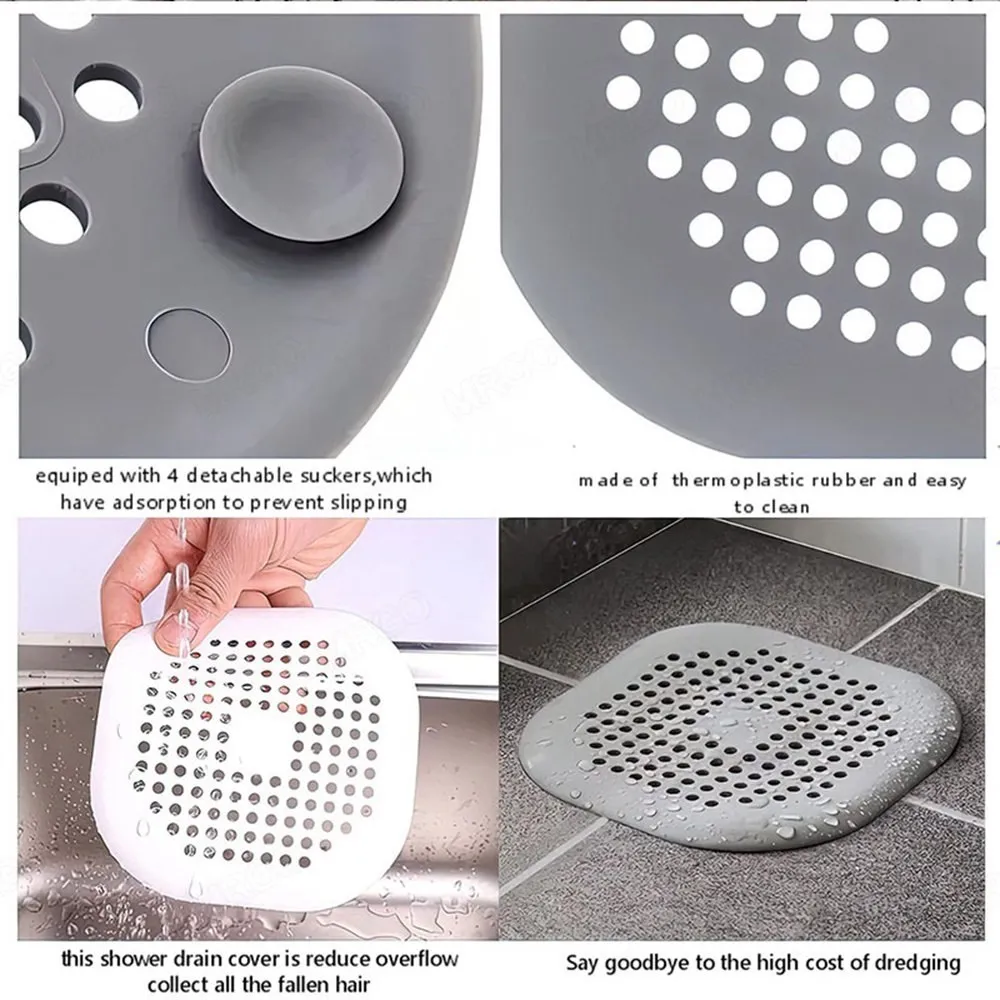 equiped with 4 detachable suckers,which have adsorption to prevent slipping

made of thermoplastic rubber and easy to clean

this shower drain cover is reduce overflow collect all the fallen hair

Say goodbye to the high cost of dredging