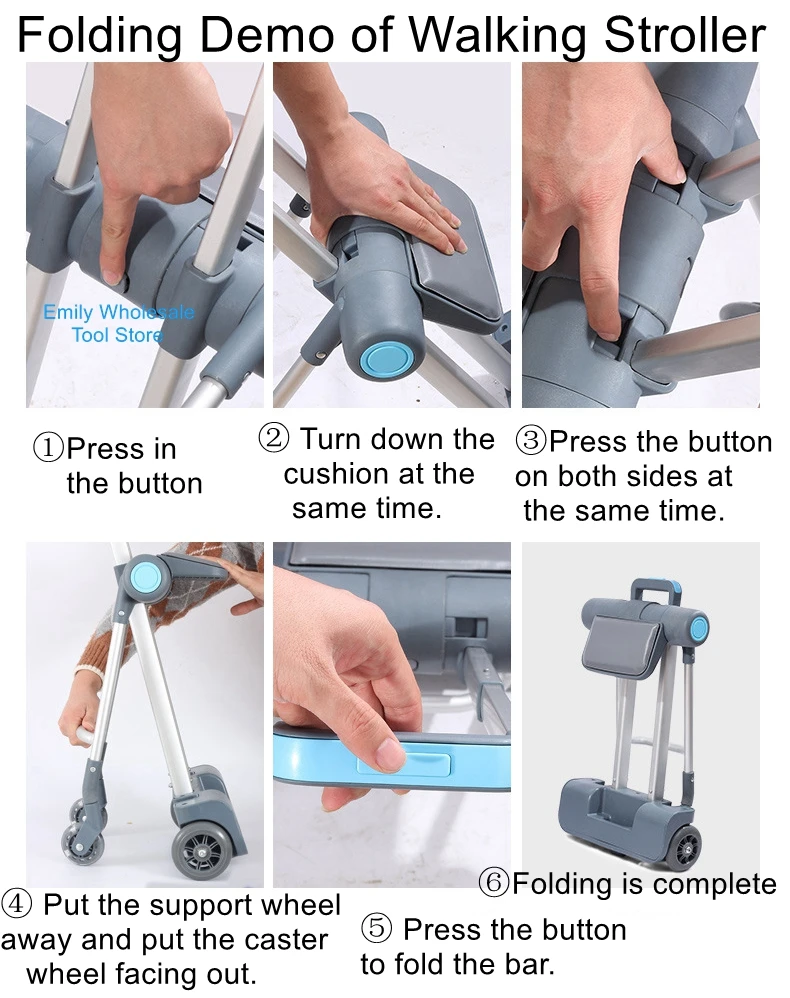 Folding Demo of Walking Stroller

Emily Wholesale Tool Store

①Press in the button

② Turn down the cushion at the same time.

③Press the button on both sides at the same time.

④ Put the support wheel away and put the caster wheel facing out.

⑤ Press the button to fold the bar.

⑥Folding is complete