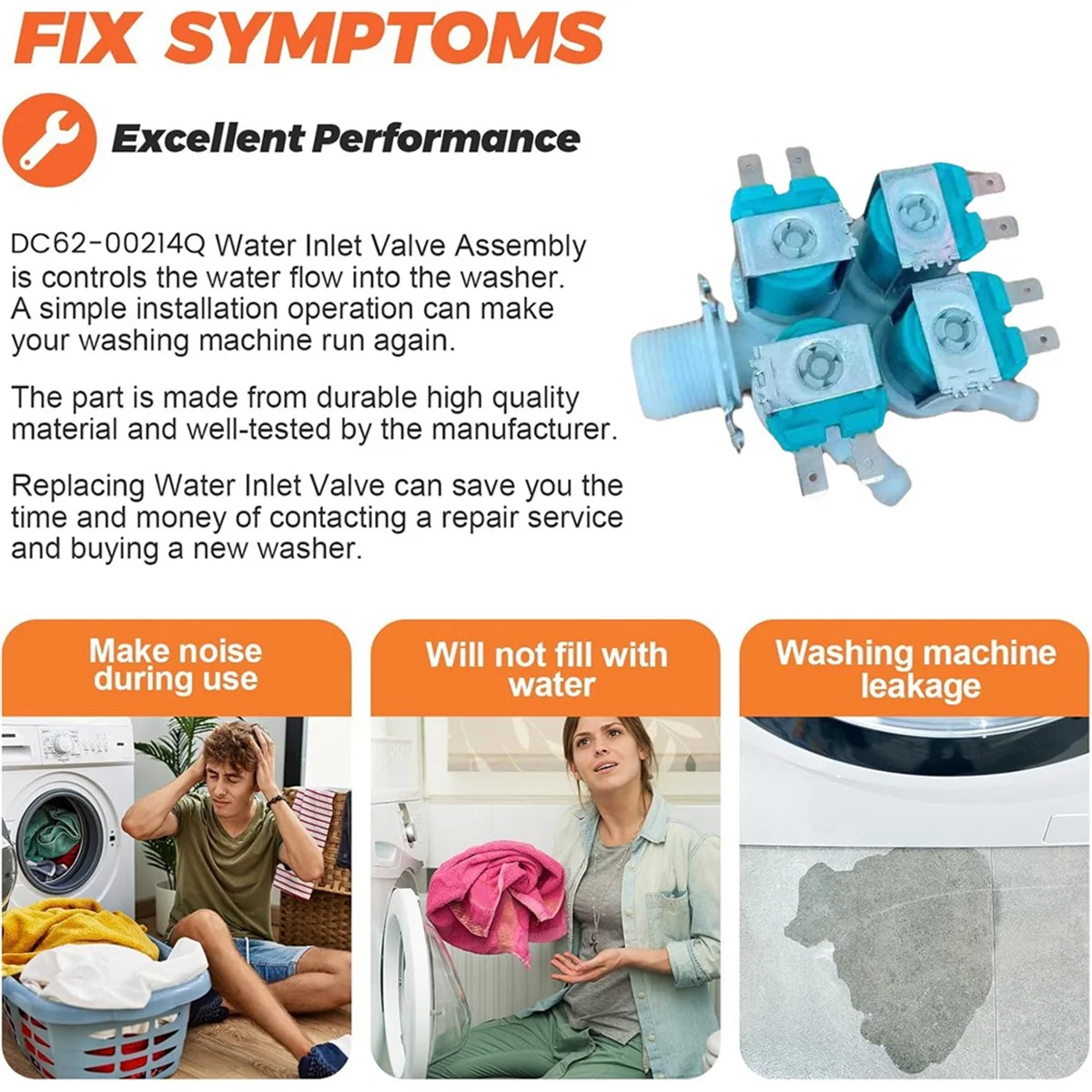 FIX SYMPTOMS

Excellent Performance

DC62-00214Q Water Inlet Valve Assembly is controls the water flow into the washer. A simple installation operation can make your washing machine run again.

The part is made from durable high quality material and well-tested by the manufacturer.

Replacing Water Inlet Valve can save you the time and money of contacting a repair service and buying a new washer.

Make noise during use

Will not fill with water

Washing machine leakage