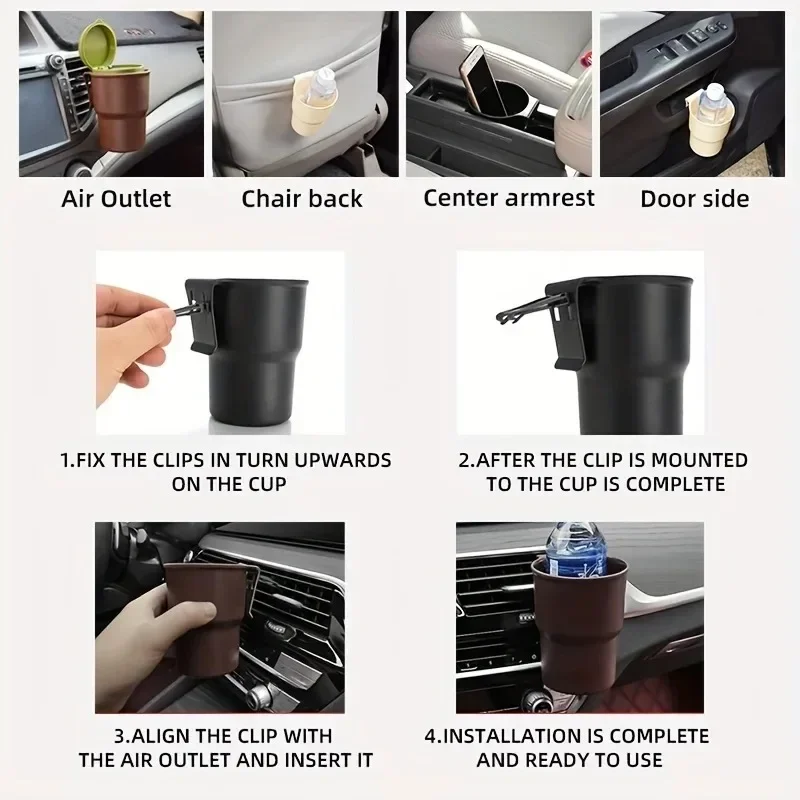 Air Outlet

Chair back

Center armrest

Door side

1.FIX THE CLIPS IN TURN UPWARDS ON THE CUP

2.AFTER THE CLIP IS MOUNTED TO THE CUP IS COMPLETE

3.ALIGN THE CLIP WITH THE AIR OUTLET AND INSERT IT

4.INSTALLATION IS COMPLETE AND READY TO USE