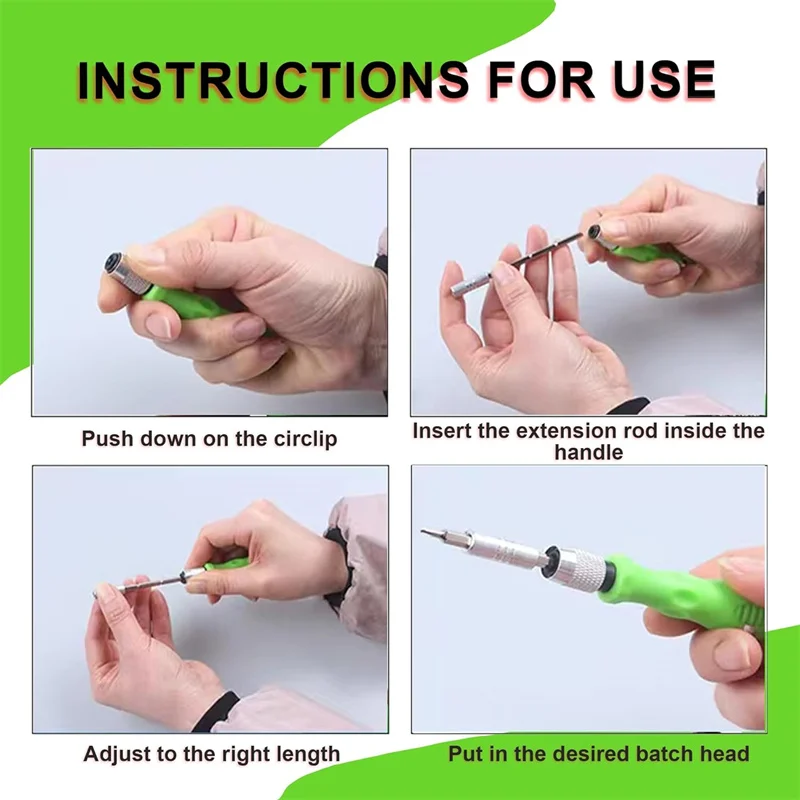 INSTRUCTIONS FOR USE

Push down on the circlip

Insert the extension rod inside the handle

Adjust to the right length

Put in the desired batch head