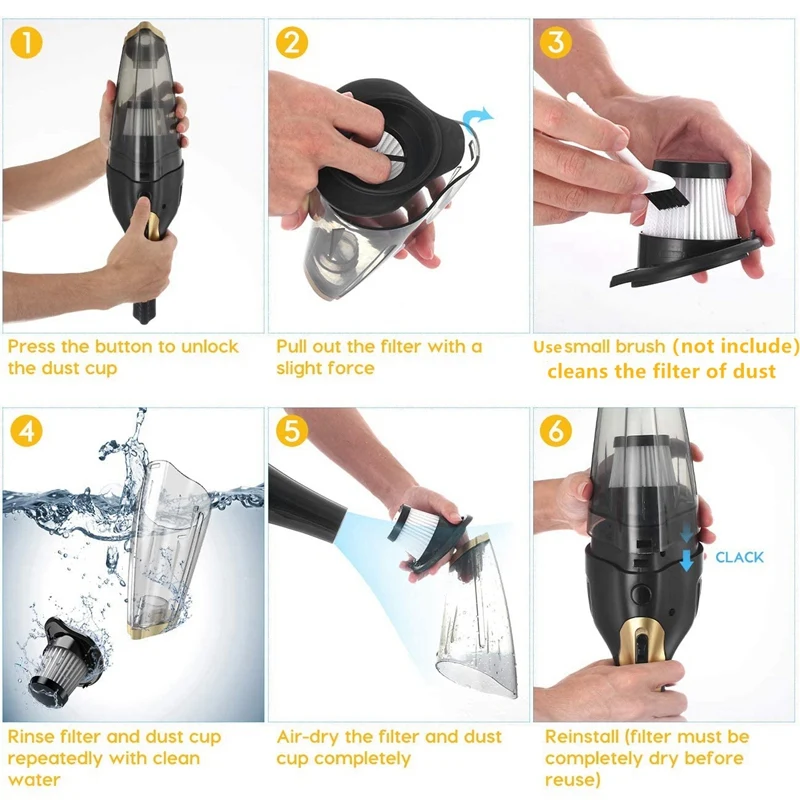 1

Press the button to unlock the dust cup

2

Pull out the filter with a slight force

3

Use small brush (not include) cleans the filter of dust

4

Rinse filter and dust cup repeatedly with clean water

5

Air-dry the filter and dust cup completely

6

CLACK

Reinstall (filter must be completely dry before reuse)