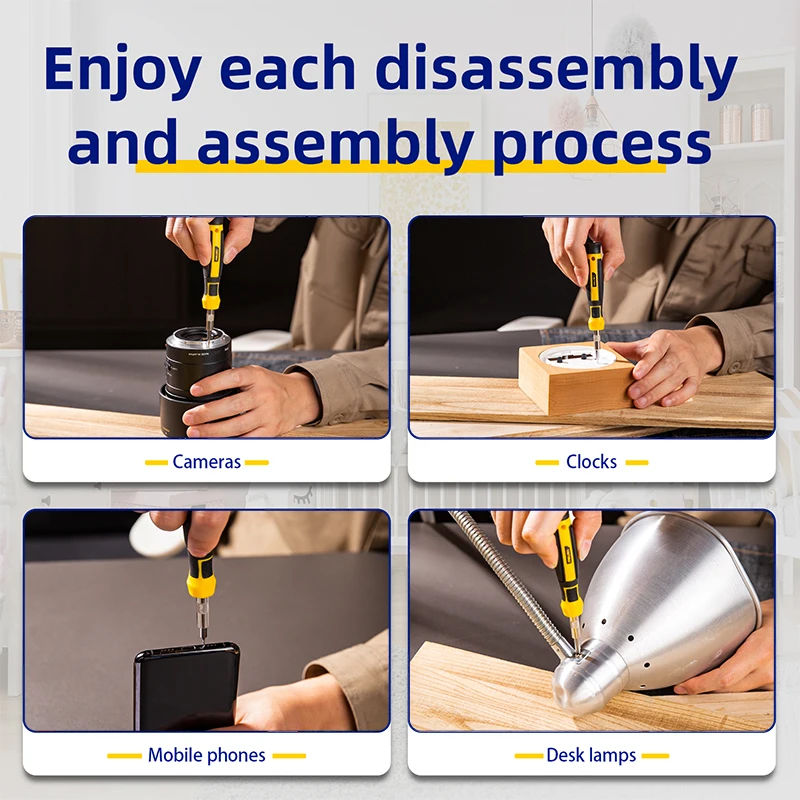 Enjoy each disassembly and assembly process

Cameras

Clocks

Mobile phones

Desk lamps