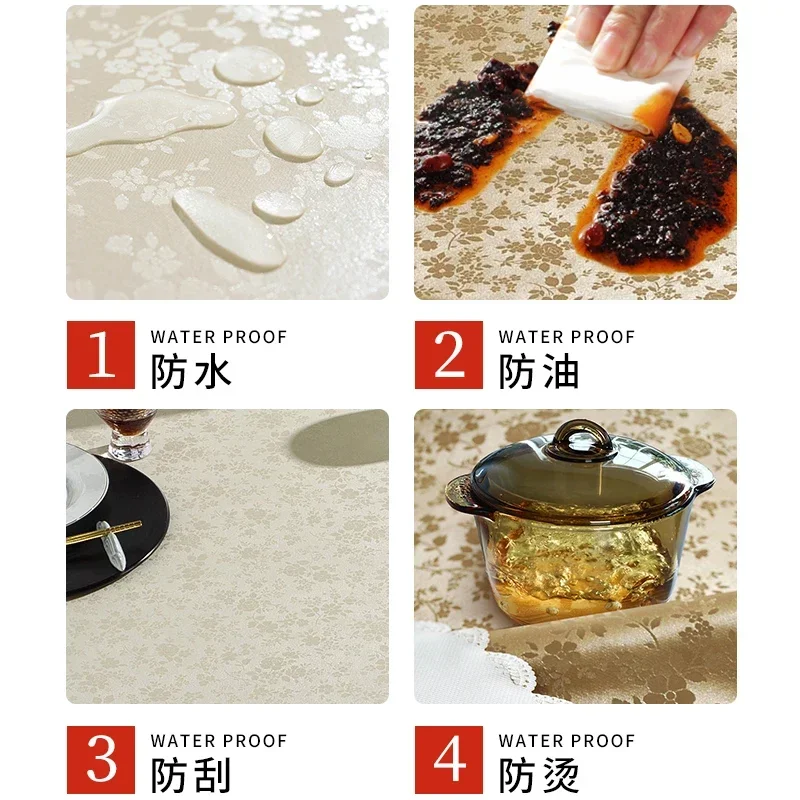 1 WATER PROOF
防水

2 WATER PROOF
防油

3 WATER PROOF
防刮

4 WATER PROOF
防烫