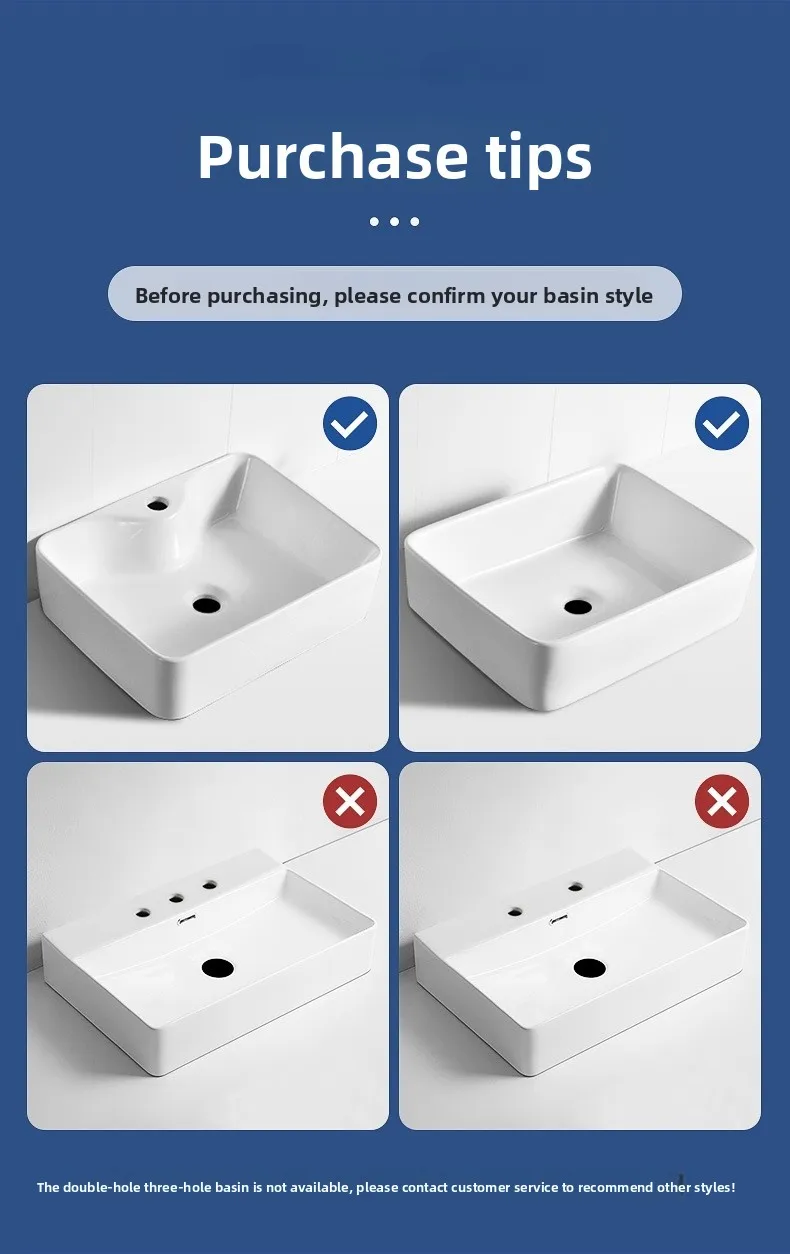 Purchase tips

Before purchasing, please confirm your basin style

The double-hole three-hole basin is not available, please contact customer service to recommend other styles!