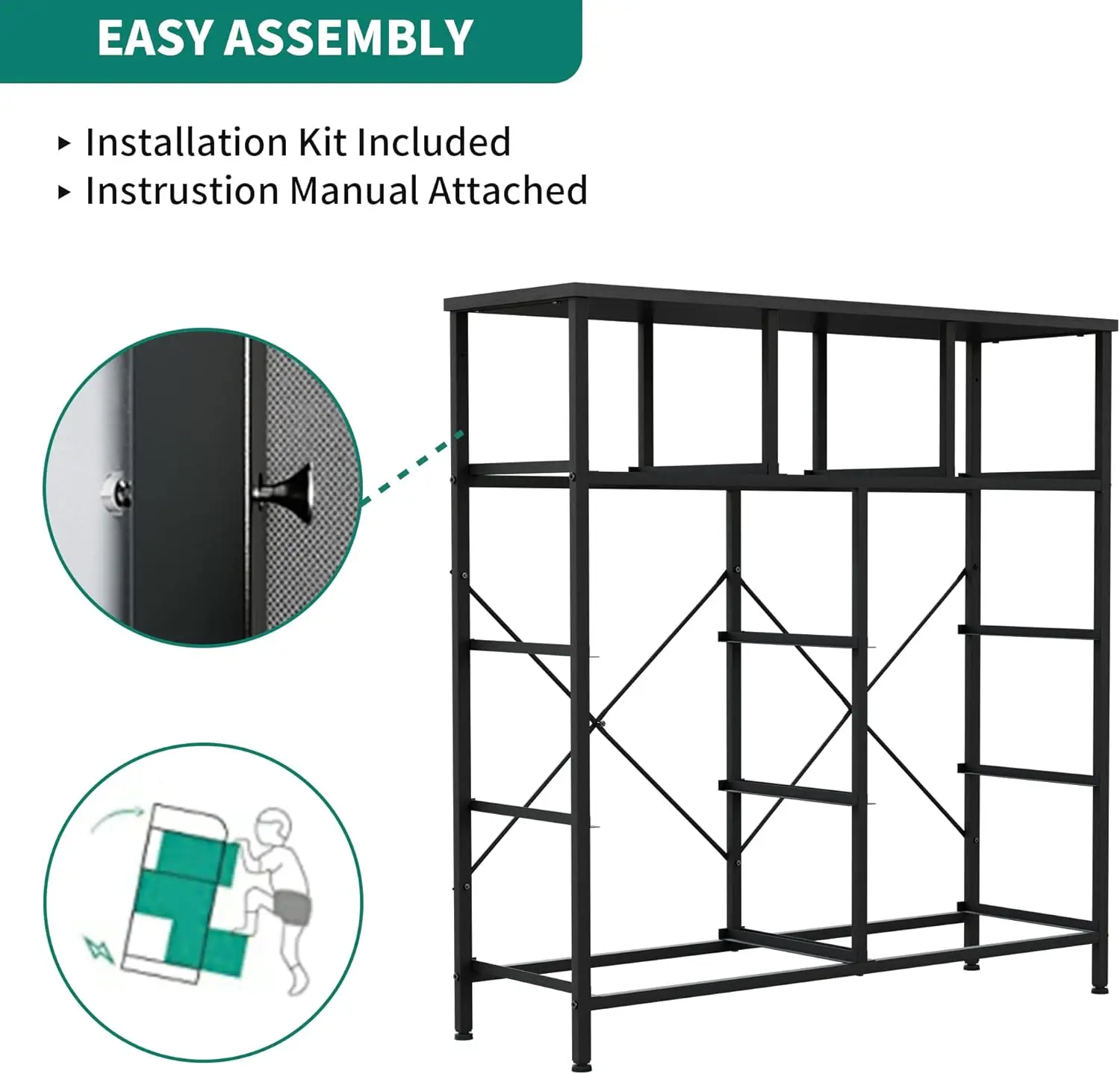 EASY ASSEMBLY

▸ Installation Kit Included
▸ Instrustion Manual Attached