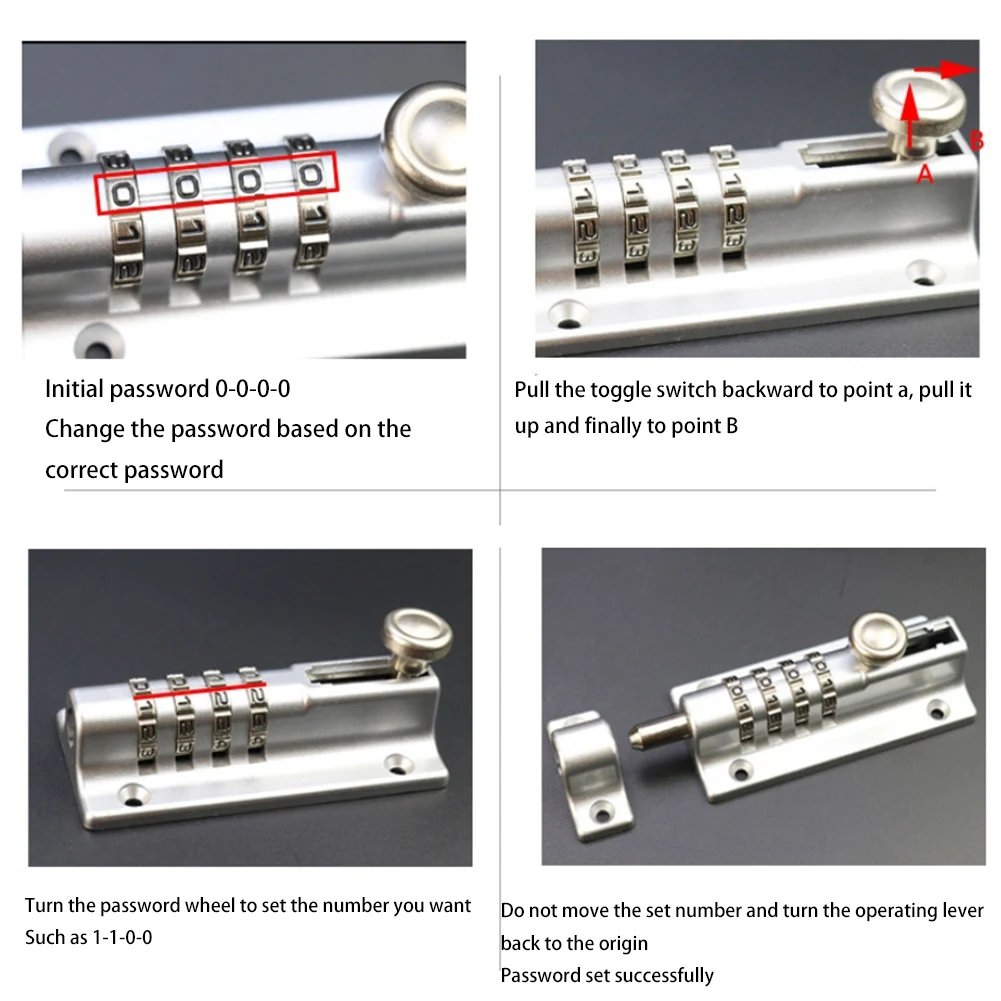 B
A

Initial password 0-0-0-0
Change the password based on the correct password

Pull the toggle switch backward to point a, pull it up and finally to point B

Turn the password wheel to set the number you want
Such as 1-1-0-0

Do not move the set number and turn the operating lever back to the origin
Password set successfully