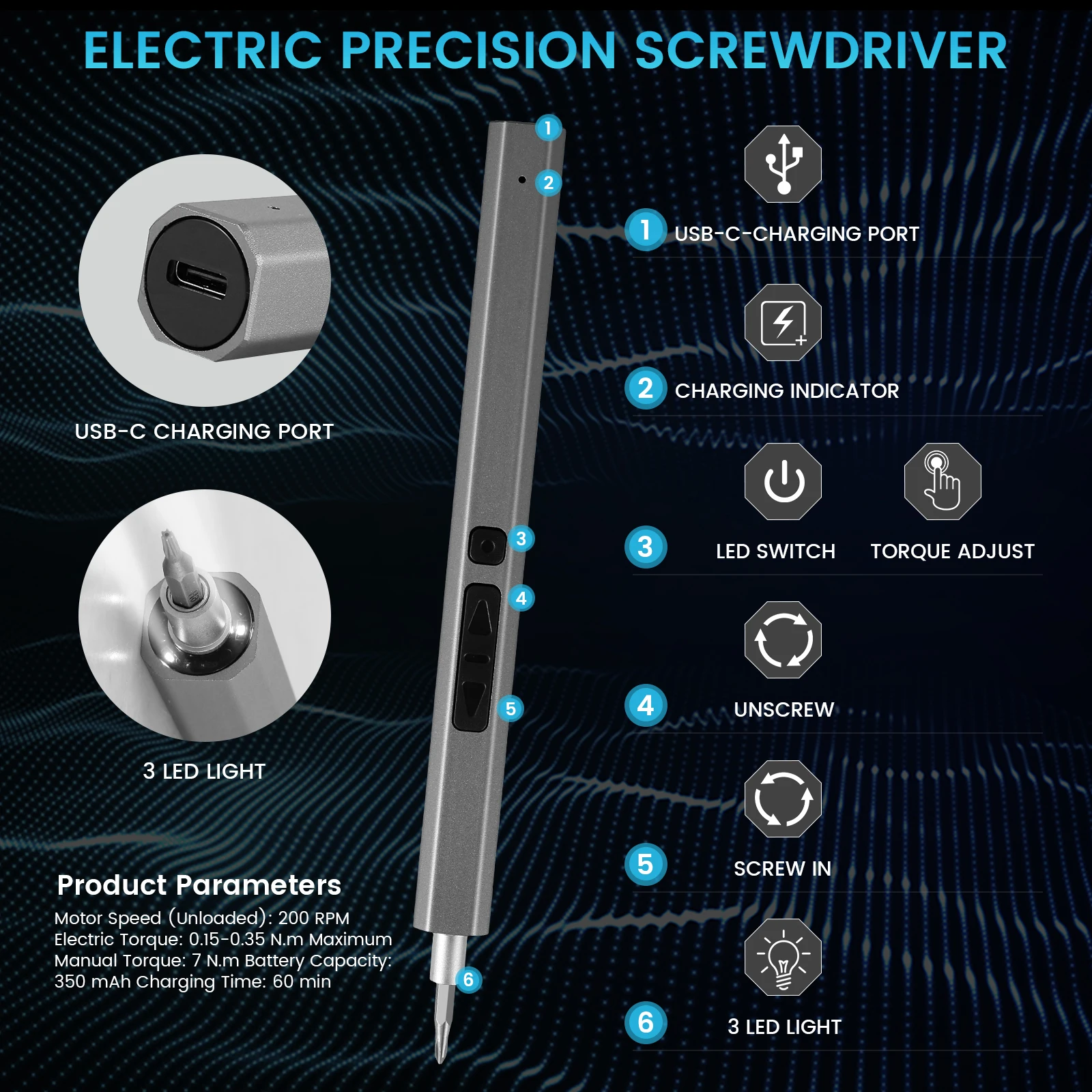 ELECTRIC PRECISION SCREWDRIVER

USB-C CHARGING PORT

3 LED LIGHT

Product Parameters
Motor Speed (Unloaded): 200 RPM
Electric Torque: 0.15-0.35 N.m Maximum
Manual Torque: 7 N.m Battery Capacity:
350 mAh Charging Time: 60 min

1
2
3
4
5
6

1 USB-C-CHARGING PORT

2 CHARGING INDICATOR

3 LED SWITCH TORQUE ADJUST

4 UNSCREW

5 SCREW IN

6 3 LED LIGHT