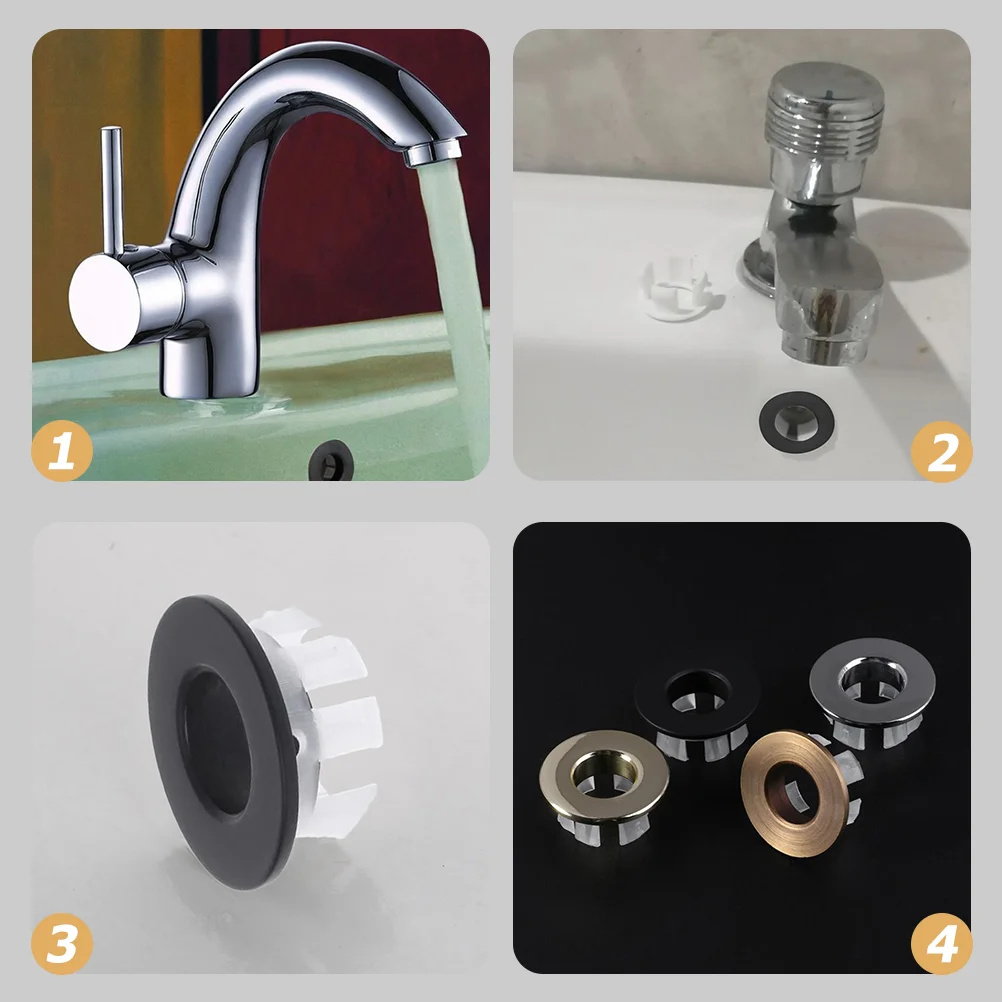 1

2

3

4