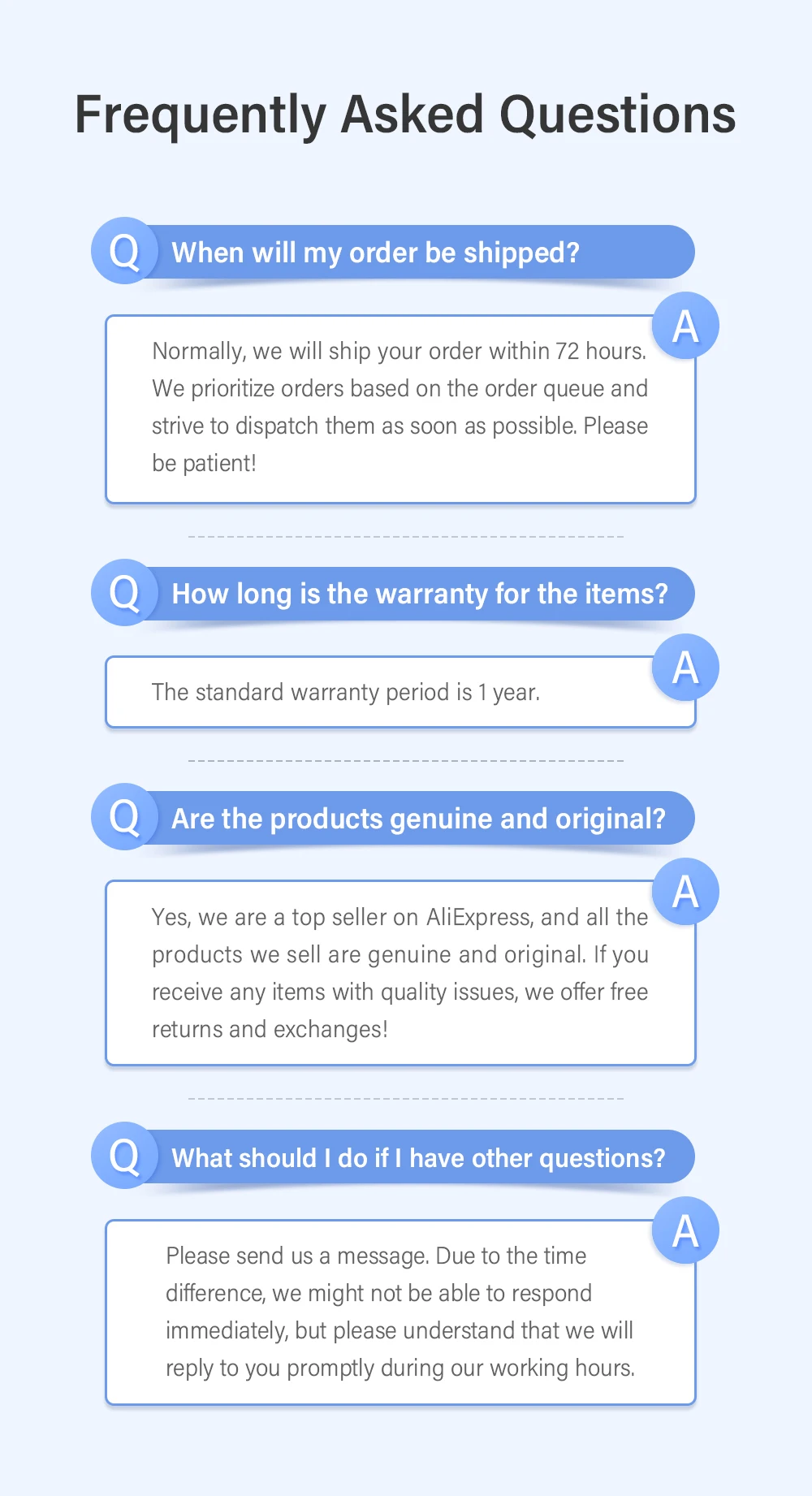 Frequently Asked Questions

Q When will my order be shipped?

A

Normally, we will ship your order within 72 hours. We prioritize orders based on the order queue and strive to dispatch them as soon as possible. Please be patient!

Q How long is the warranty for the items?

A

The standard warranty period is 1 year.

Q Are the products genuine and original?

A

Yes, we are a top seller on AliExpress, and all the products we sell are genuine and original. If you receive any items with quality issues, we offer free returns and exchanges!

Q What should I do if I have other questions?

A

Please send us a message. Due to the time difference, we might not be able to respond immediately, but please understand that we will reply to you promptly during our working hours.