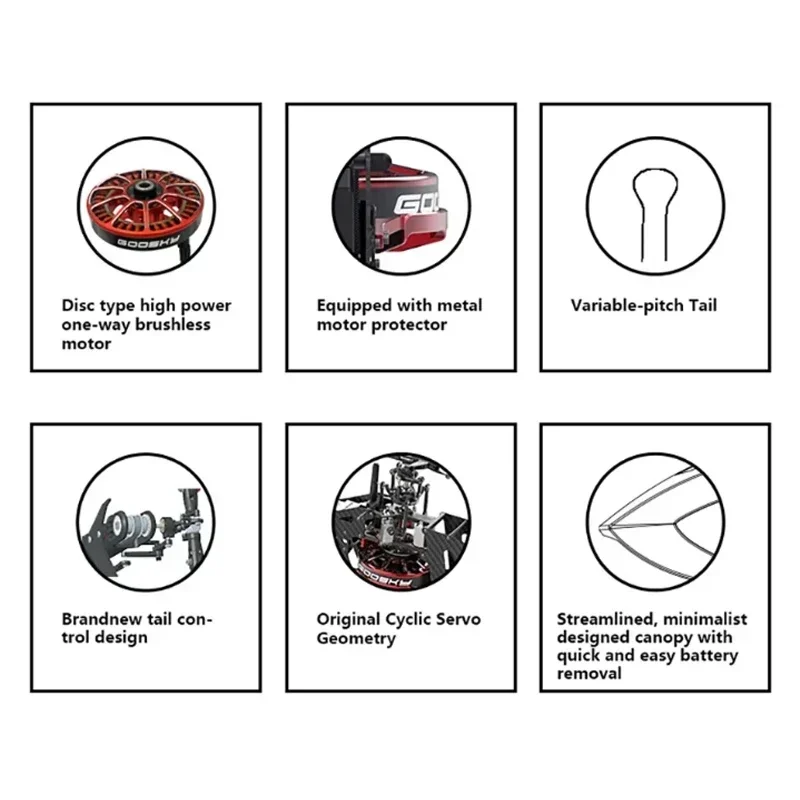 GOOSKY

Disc type high power one-way brushless motor

GOO

Equipped with metal motor protector

Variable-pitch Tail

Brandnew tail control design

GOOSKY

Original Cyclic Servo Geometry

Streamlined, minimalist designed canopy with quick and easy battery removal