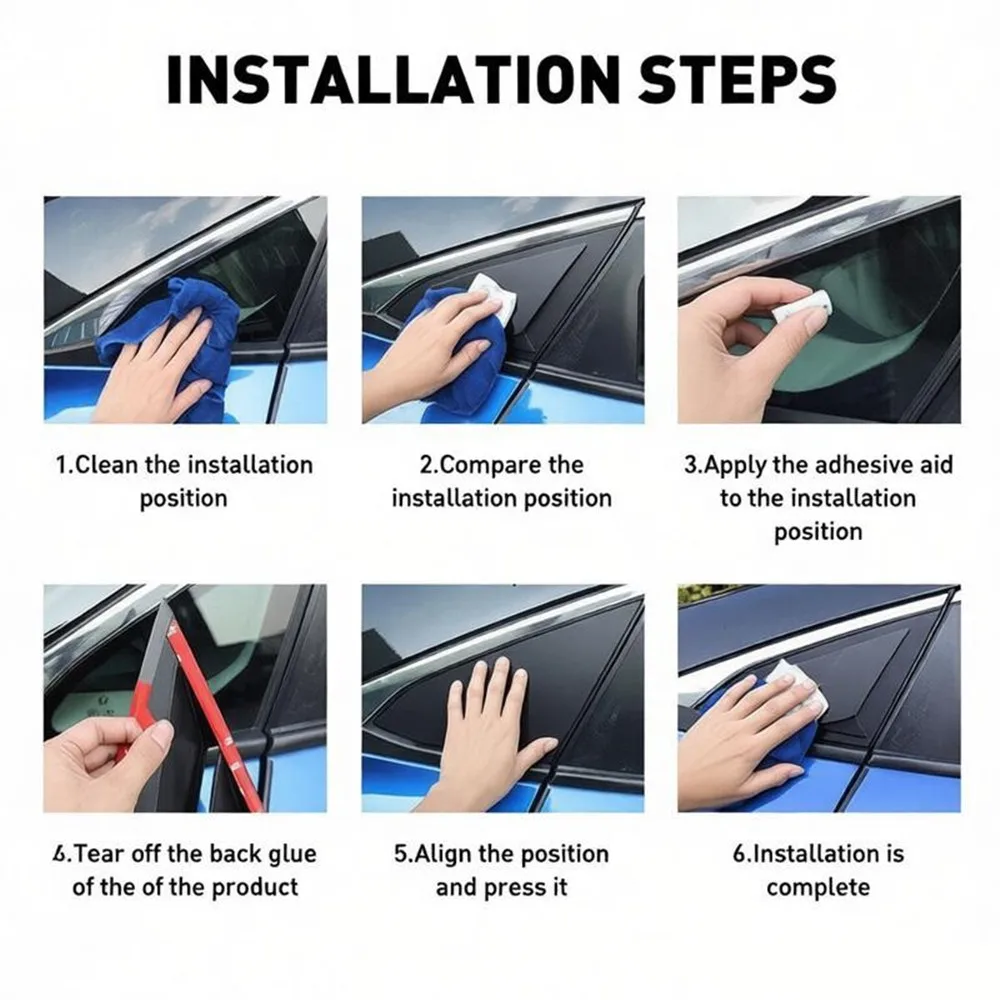 INSTALLATION STEPS

1.Clean the installation position

2.Compare the installation position

3.Apply the adhesive aid to the installation position

4.Tear off the back glue of the of the product

5.Align the position and press it

6.Installation is complete