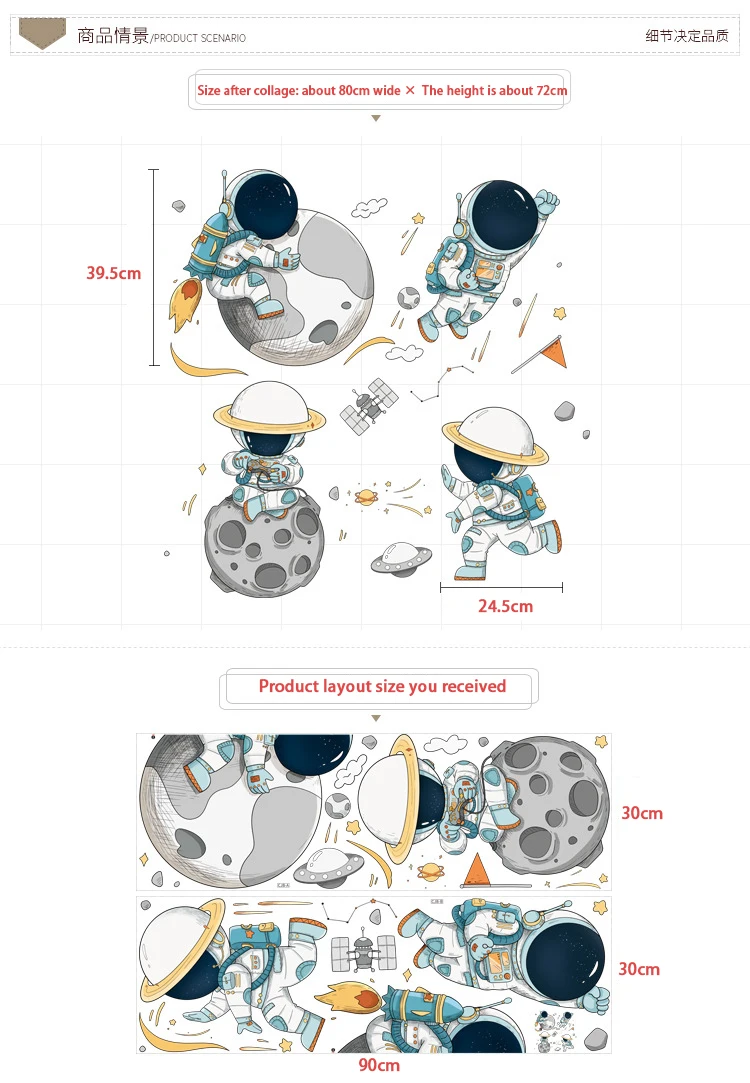 商品情景/PRODUCT SCENARIO

细节决定品质

Size after collage: about 80cm wide × The height is about 72cm

39.5cm

24.5cm

Product layout size you received

30cm

30cm

90cm