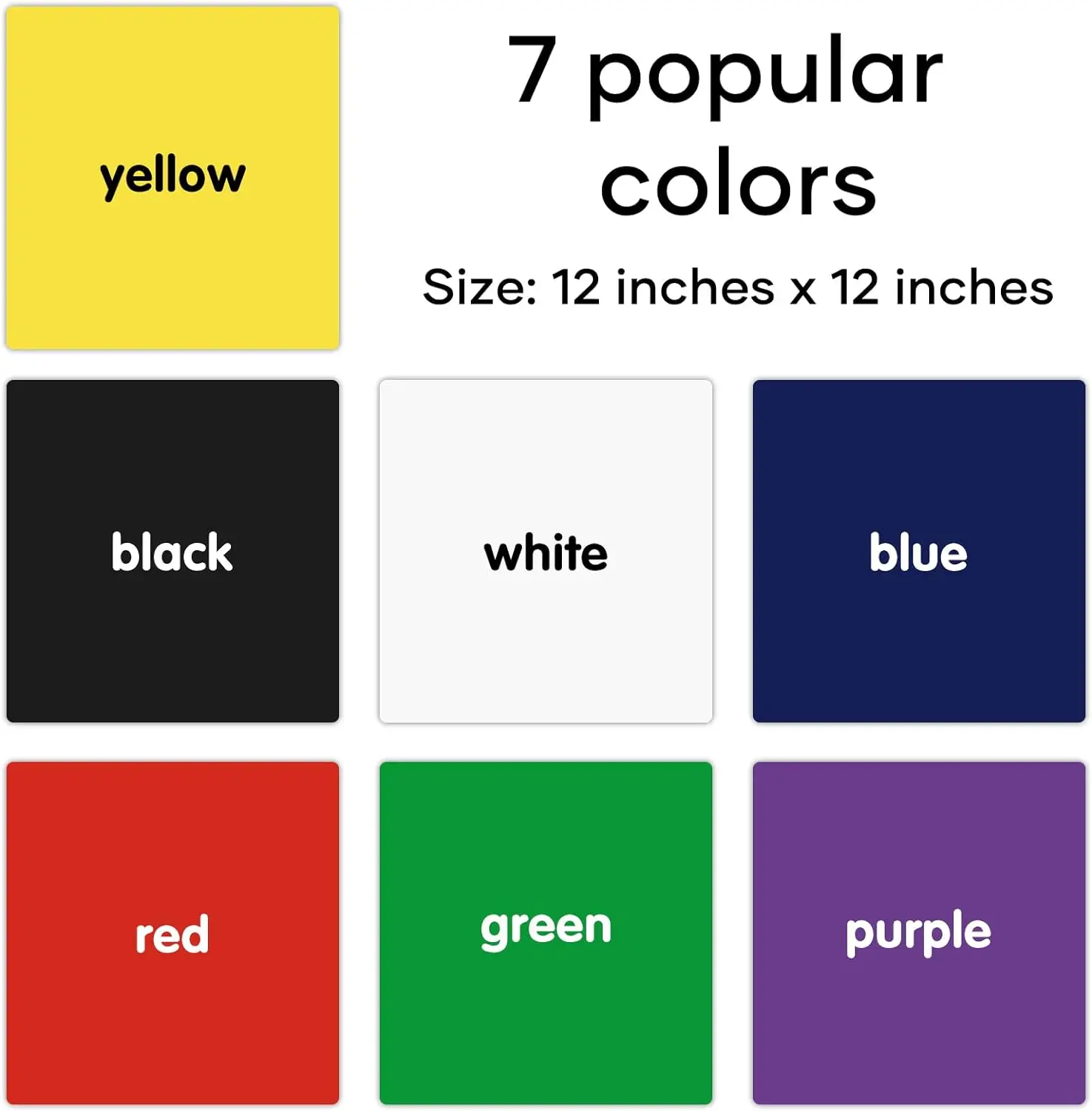 yellow

7 popular colors

Size: 12 inches x 12 inches

black

white

blue

red

green

purple