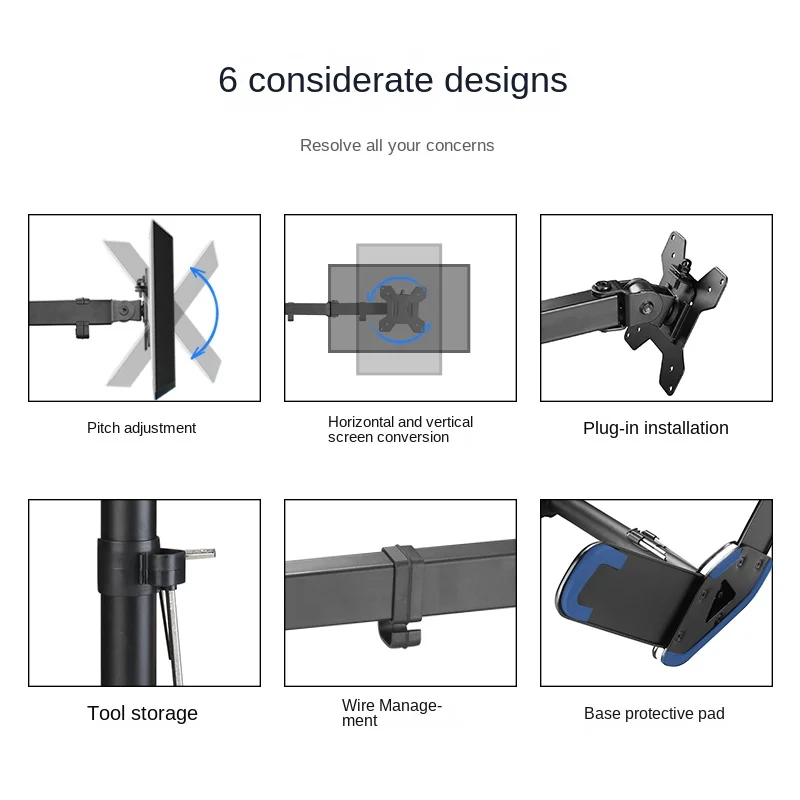 6 considerate designs

Resolve all your concerns

Pitch adjustment

Horizontal and vertical screen conversion

Plug-in installation

Tool storage

Wire Management

Base protective pad